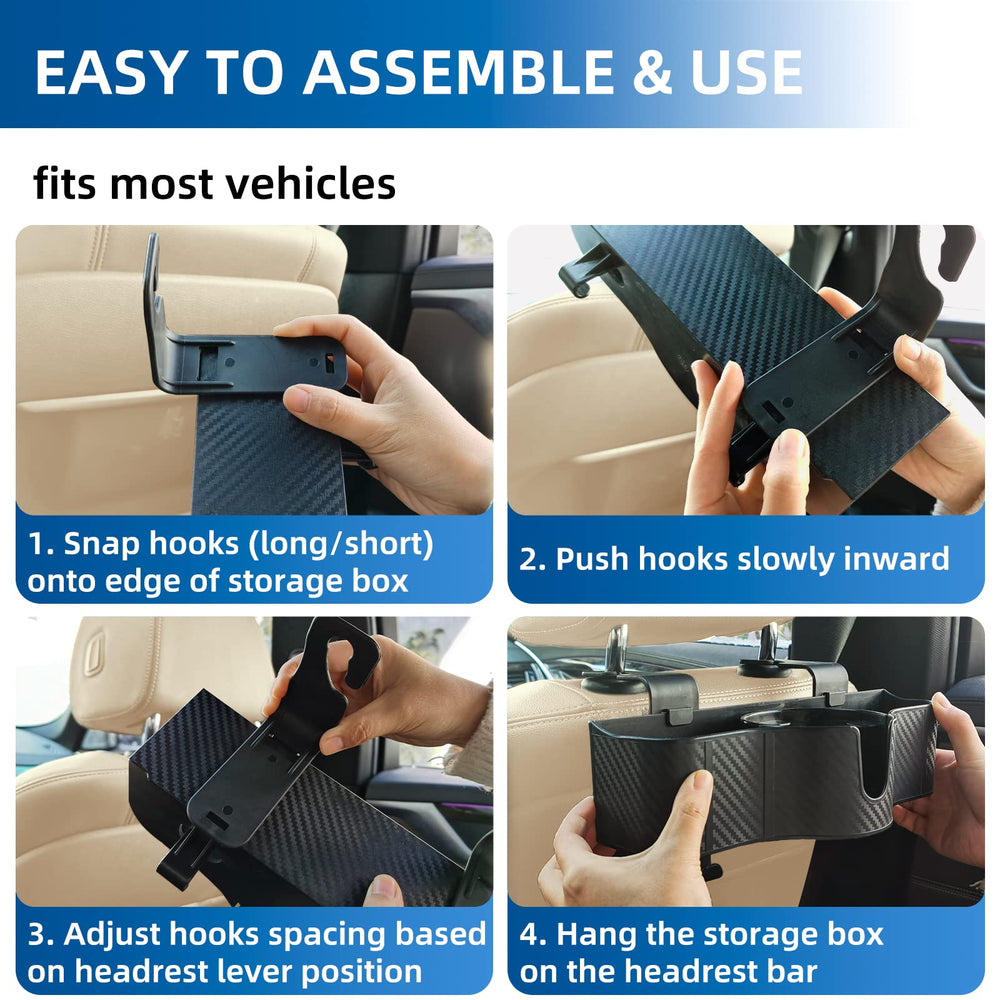 EASY TO ASSEMBLE & USE

fits most vehicles

1. Snap hooks (long/short) onto edge of storage box

2. Push hooks slowly inward

3. Adjust hooks spacing based on headrest lever position

4. Hang the storage box on the headrest bar