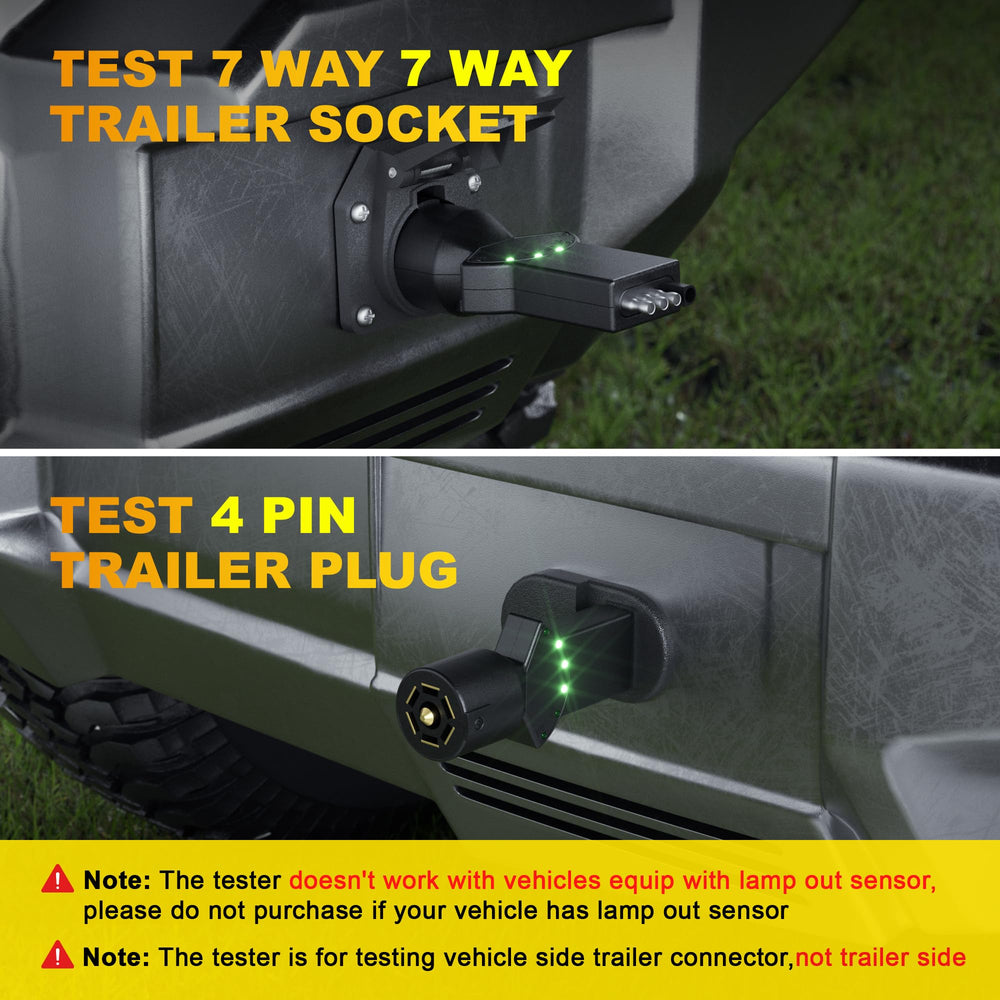 TEST 7 WAY 7 WAY
TRAILER SOCKET

TEST 4 PIN
TRAILER PLUG

Note: The tester doesn't work with vehicles equip with lamp out sensor, please do not purchase if your vehicle has lamp out sensor

Note: The tester is for testing vehicle side trailer connector,not trailer side