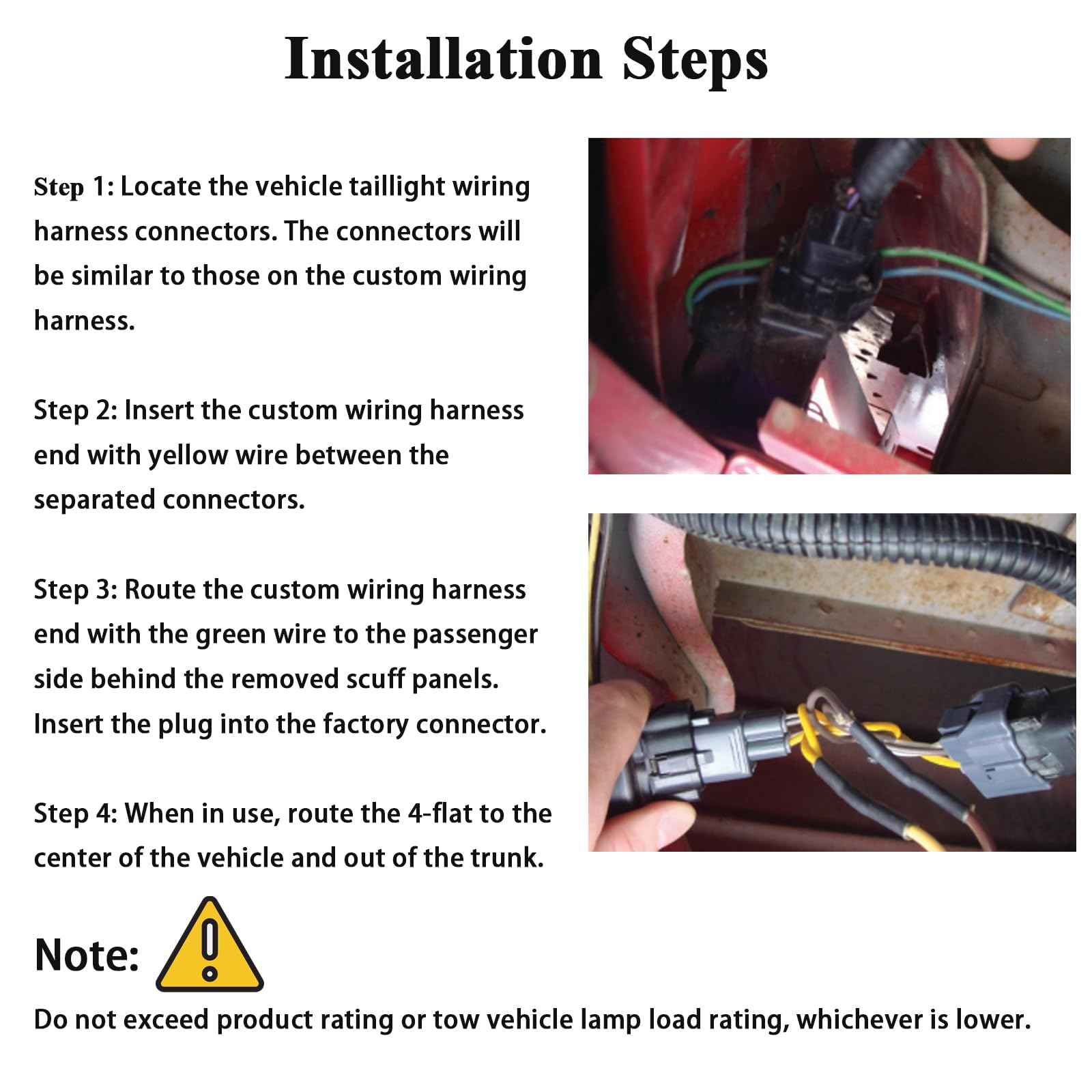 Installation Steps

Step 1: Locate the vehicle taillight wiring harness connectors. The connectors will be similar to those on the custom wiring harness.

Step 2: Insert the custom wiring harness end with yellow wire between the separated connectors.

Step 3: Route the custom wiring harness end with the green wire to the passenger side behind the removed scuff panels. Insert the plug into the factory connector.

Step 4: When in use, route the 4-flat to the center of the vehicle and out of the trunk.

Note:

Do not exceed product rating or tow vehicle lamp load rating, whichever is lower.