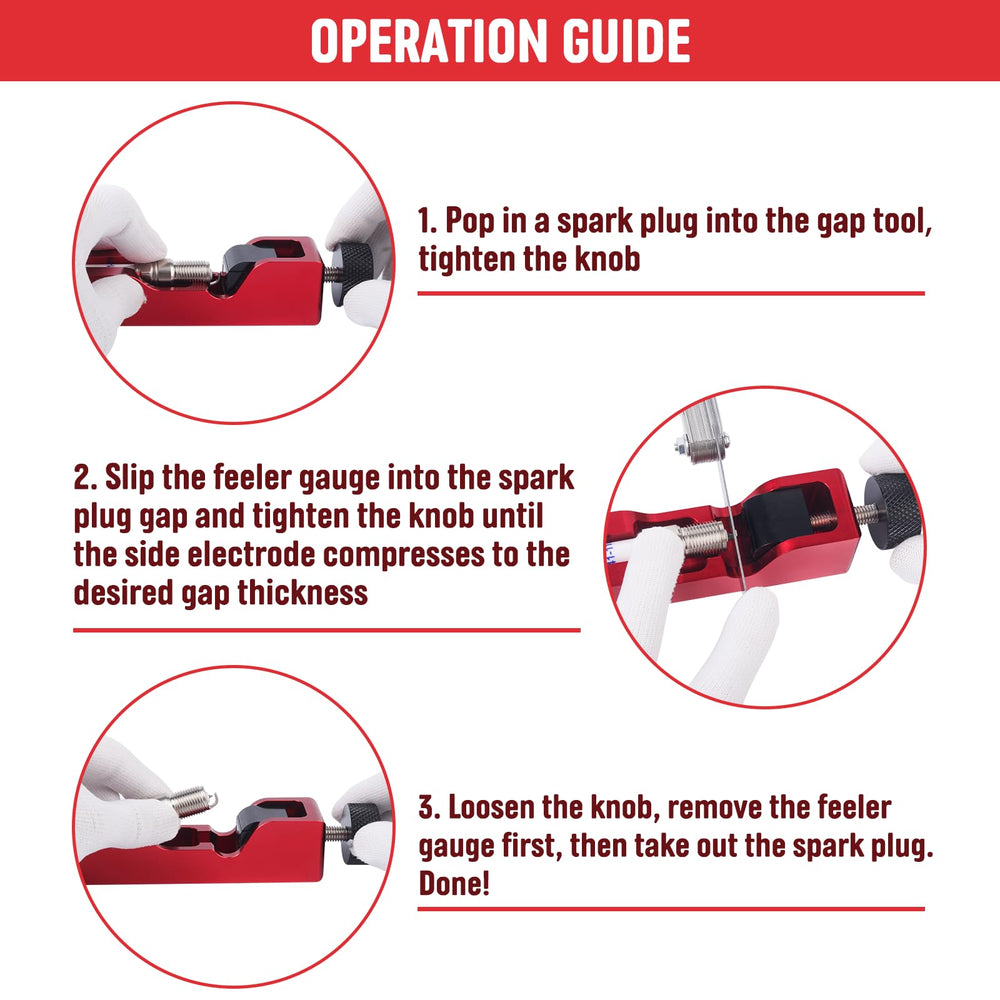 OPERATION GUIDE

1. Pop in a spark plug into the gap tool, tighten the knob

2. Slip the feeler gauge into the spark plug gap and tighten the knob until the side electrode compresses to the desired gap thickness

3. Loosen the knob, remove the feeler gauge first, then take out the spark plug. Done!