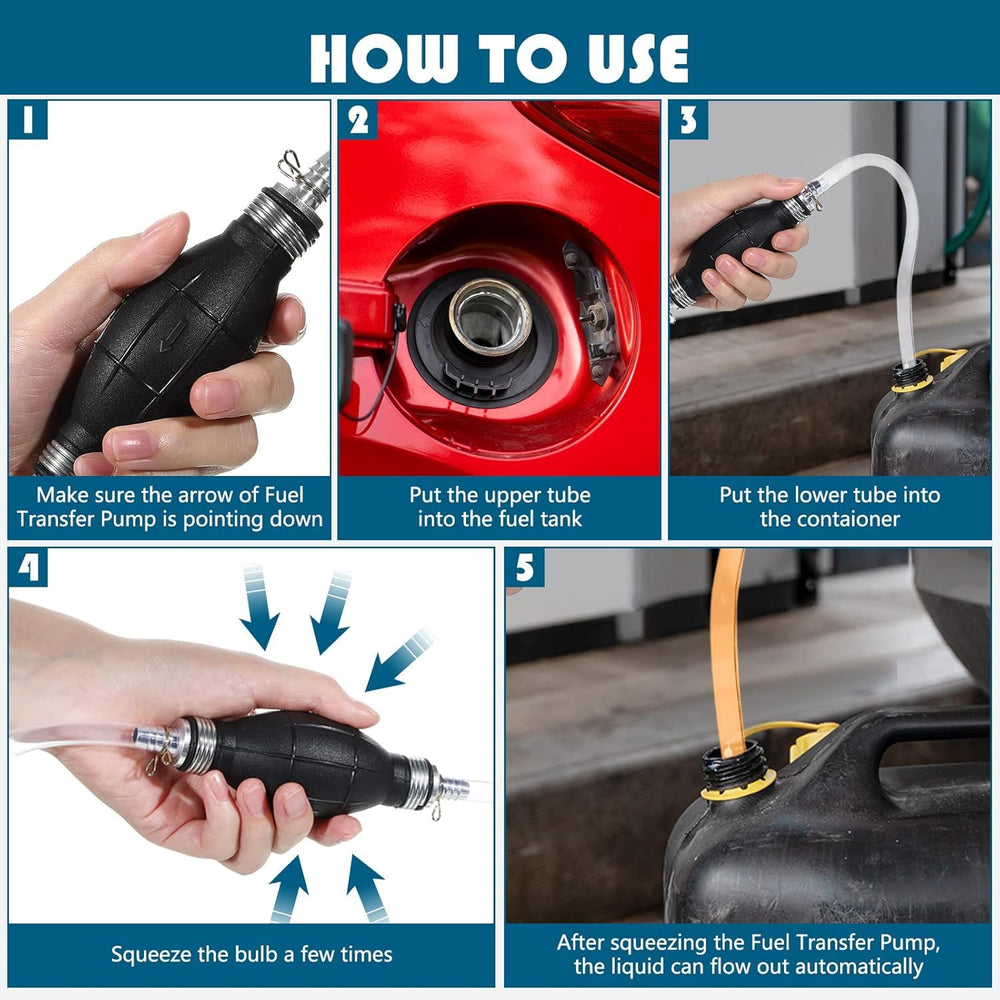 HOW TO USE

1

Make sure the arrow of Fuel Transfer Pump is pointing down

2

Put the upper tube into the fuel tank

3

Put the lower tube into the contaioner

4

Squeeze the bulb a few times

5

After squeezing the Fuel Transfer Pump, the liquid can flow out automatically