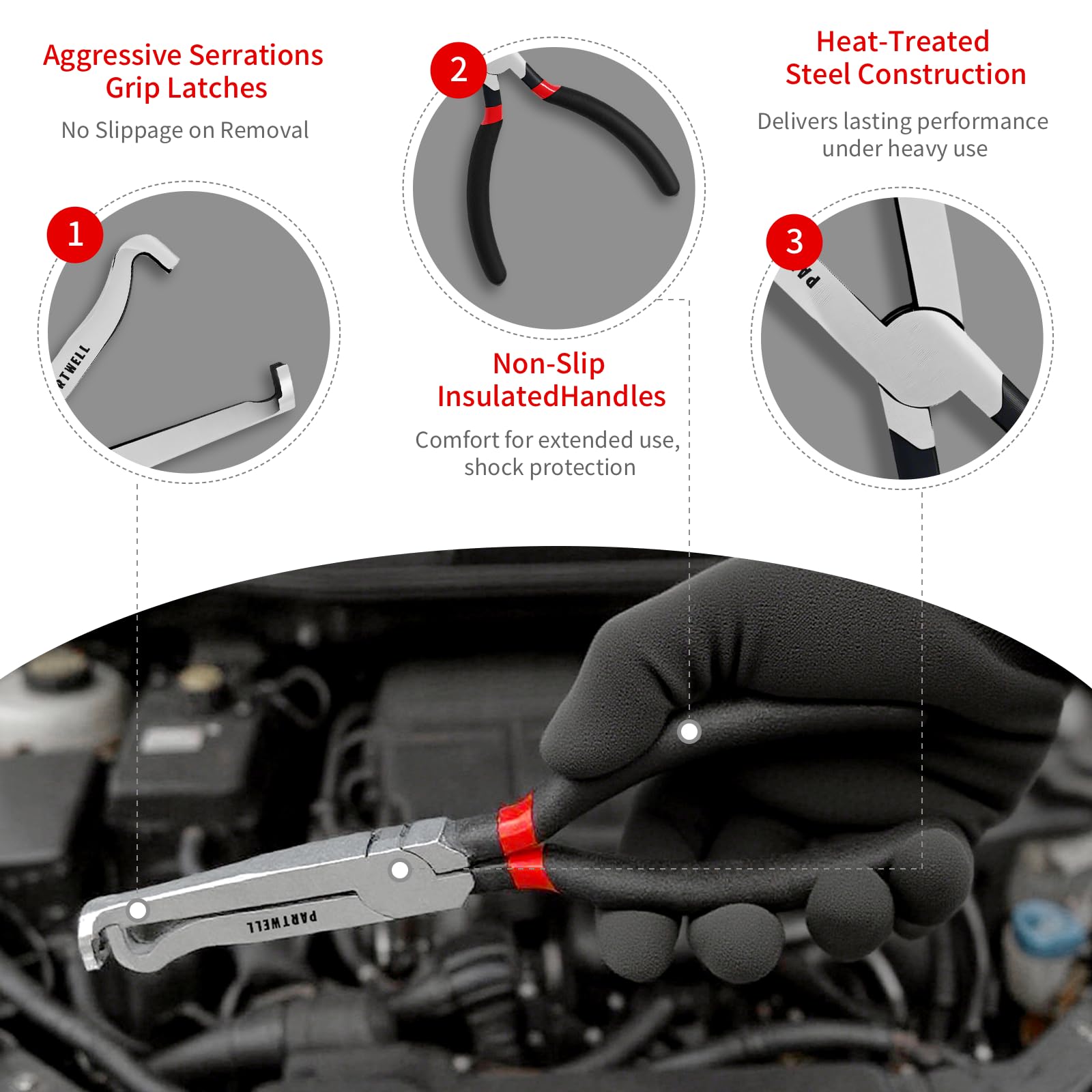 Aggressive Serrations Grip Latches

No Slippage on Removal

1

RTWELL

2

Non-Slip InsulatedHandles

Comfort for extended use, shock protection

Heat-Treated Steel Construction

Delivers lasting performance under heavy use

3

PA

PARTWELL