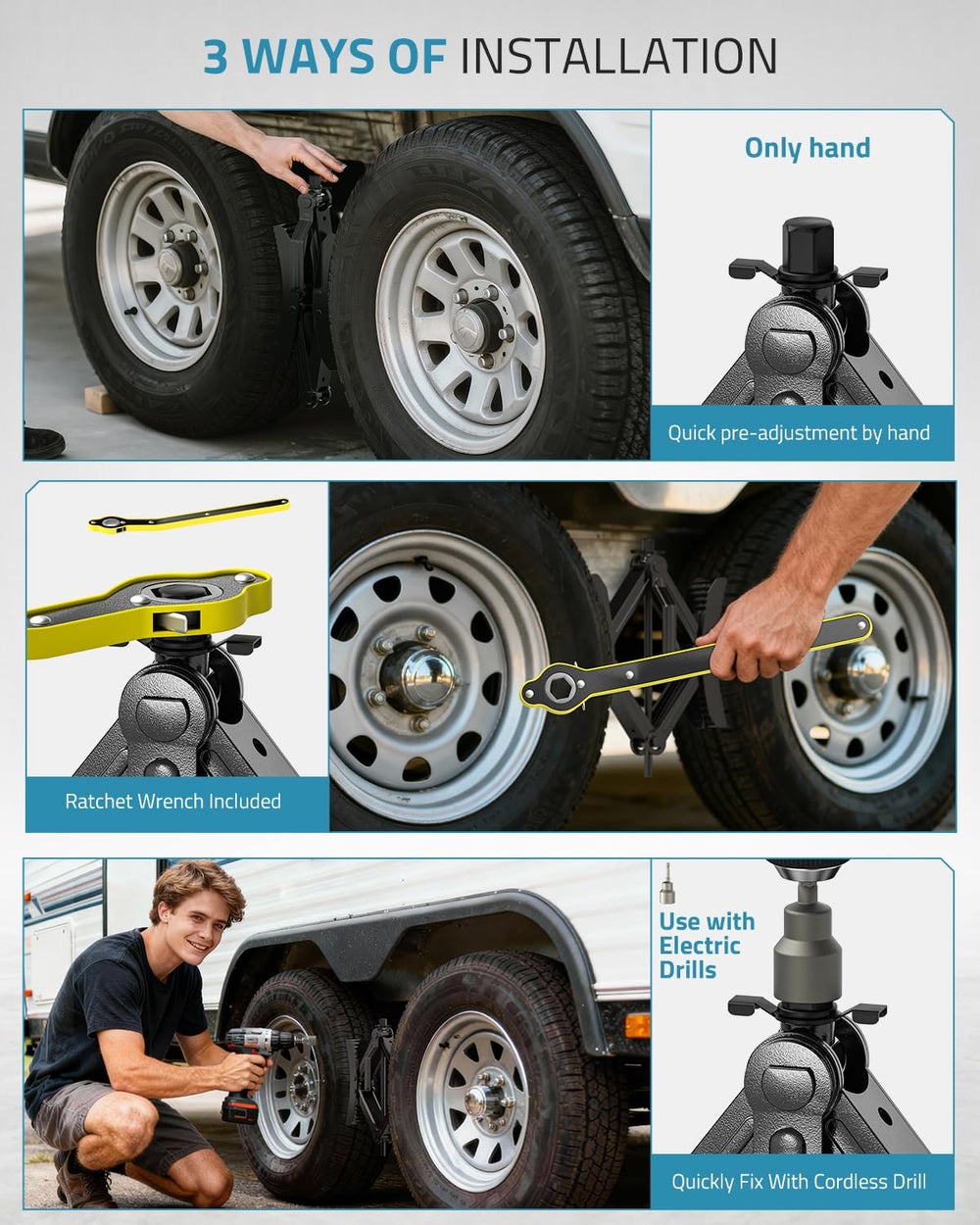 3 WAYS OF INSTALLATION

Only hand

Quick pre-adjustment by hand

Ratchet Wrench Included

Use with Electric Drills

Quickly Fix With Cordless Drill