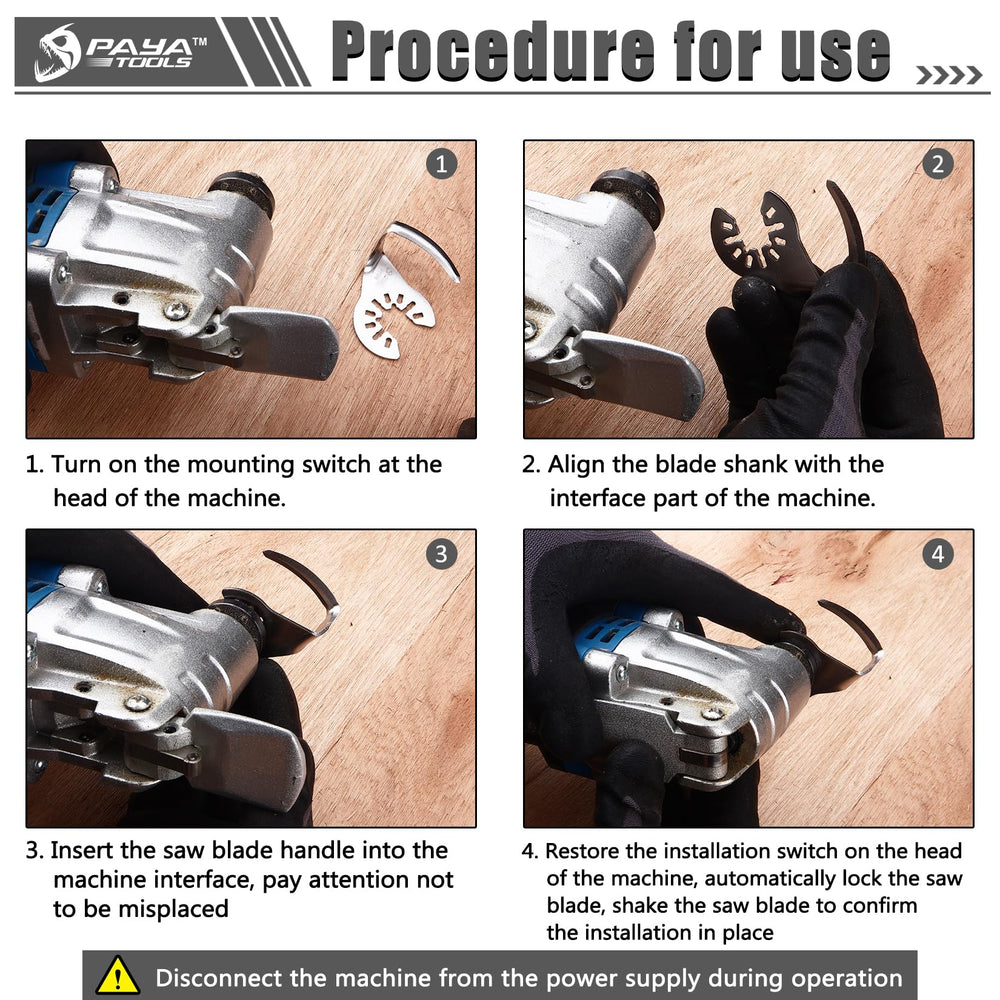 PAYA™ TOOLS

Procedure for use

1

2

1. Turn on the mounting switch at the head of the machine.

2. Align the blade shank with the interface part of the machine.

3

4

3. Insert the saw blade handle into the machine interface, pay attention not to be misplaced

4. Restore the installation switch on the head of the machine, automatically lock the saw blade, shake the saw blade to confirm the installation in place

Disconnect the machine from the power supply during operation