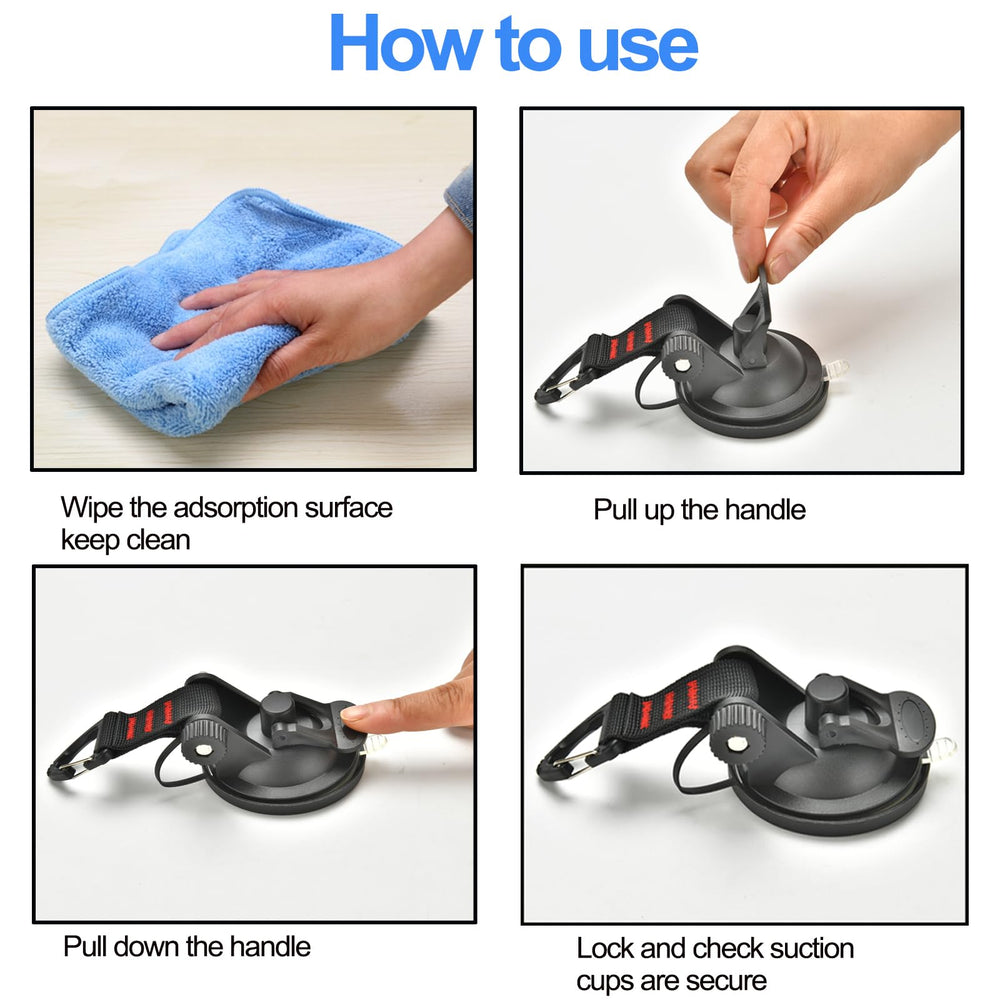 How to use

Wipe the adsorption surface keep clean

Pull up the handle

Pull down the handle

Lock and check suction cups are secure