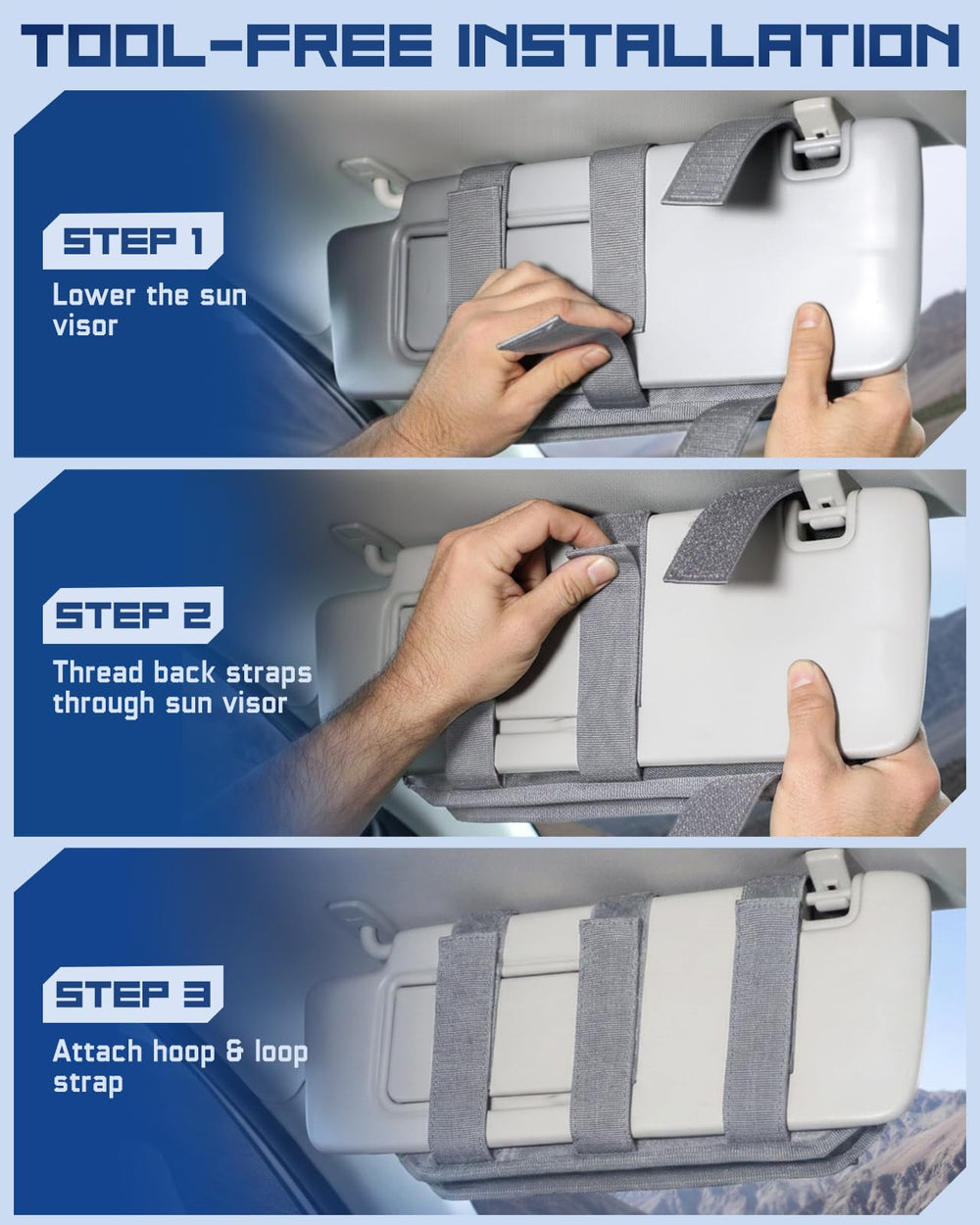 TOOL-FREE INSTALLATION

STEP 1

Lower the sun visor

STEP 2

Thread back straps through sun visor

STEP 3

Attach hoop & loop strap