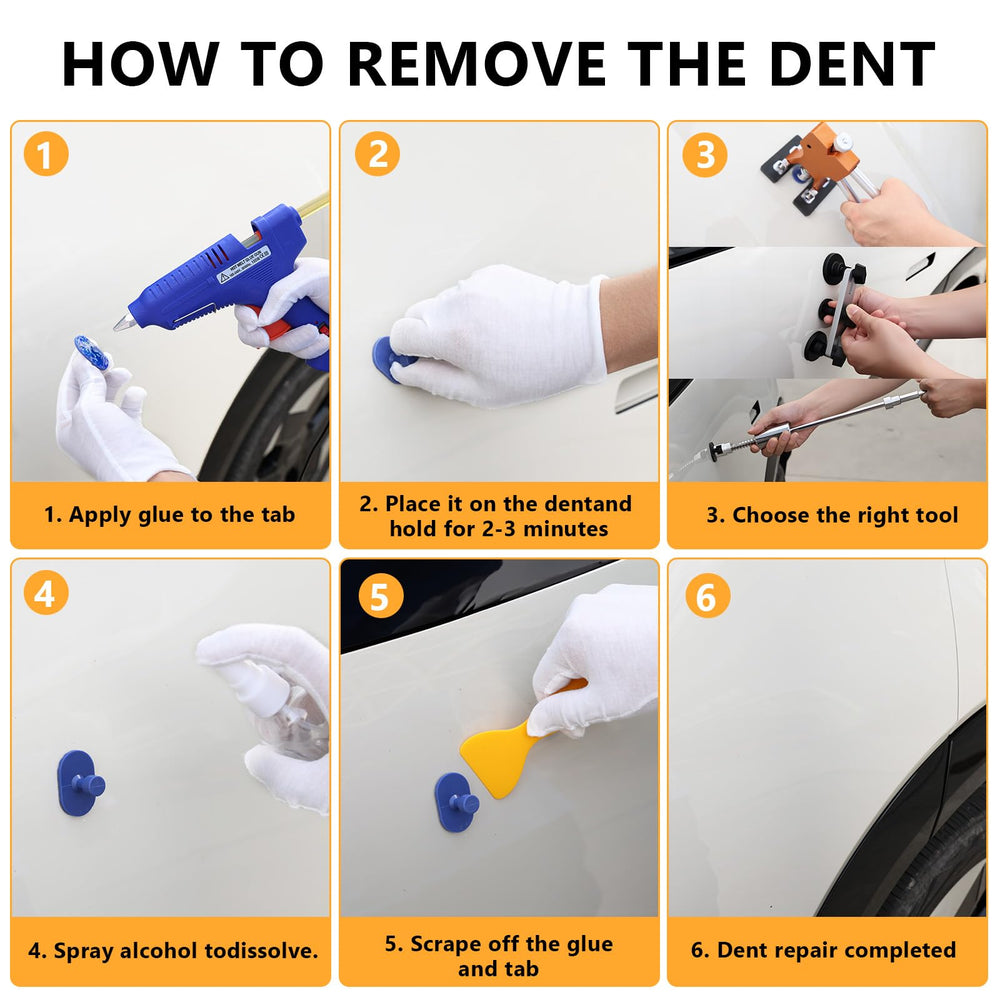 HOW TO REMOVE THE DENT

1

1. Apply glue to the tab

2

2. Place it on the dentand hold for 2-3 minutes

3

3. Choose the right tool

4

4. Spray alcohol todissolve.

5

5. Scrape off the glue and tab

6

6. Dent repair completed