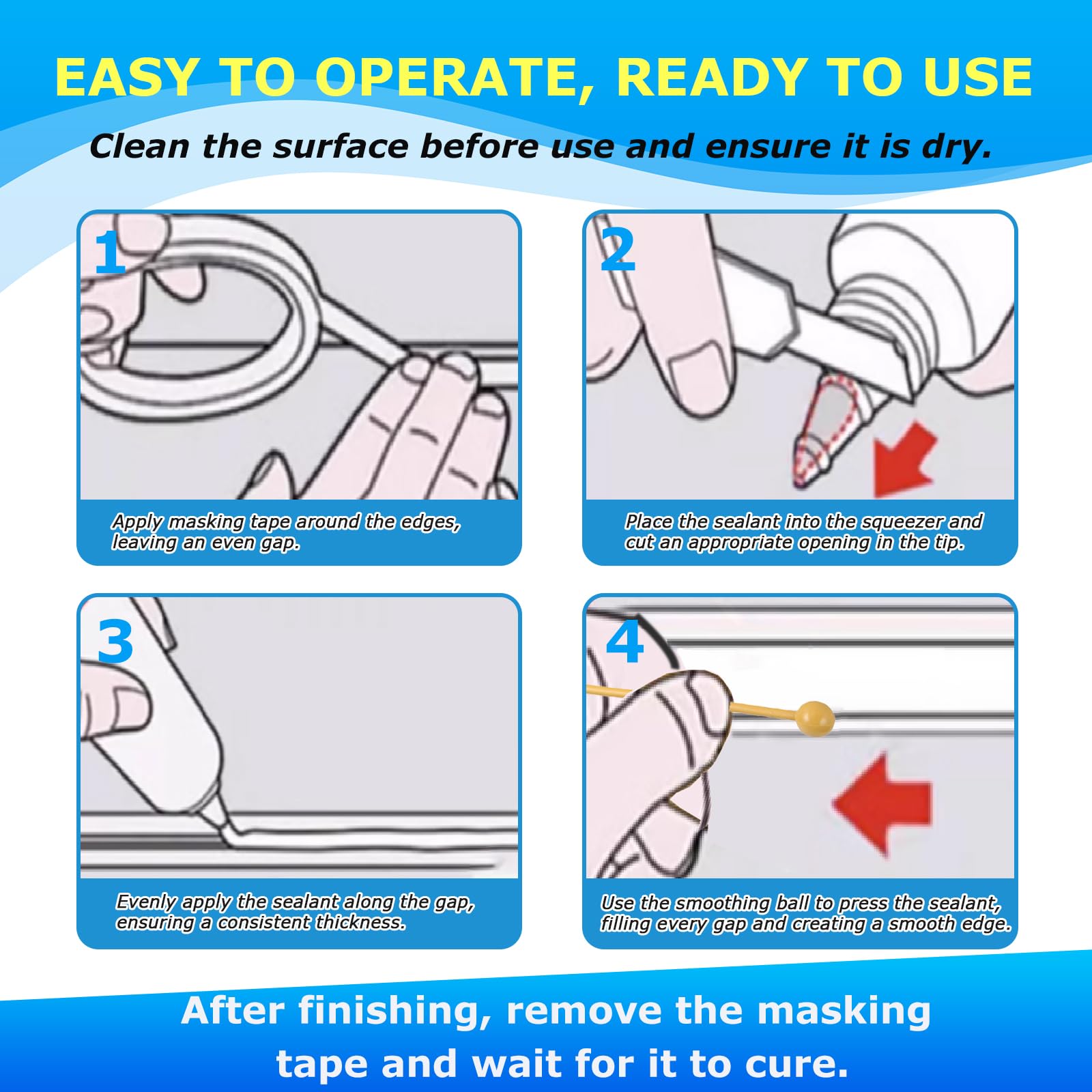 EASY TO OPERATE, READY TO USE

Clean the surface before use and ensure it is dry.

1

Apply masking tape around the edges, leaving an even gap.

2

Place the sealant into the squeezer and cut an appropriate opening in the tip.

3

Evenly apply the sealant along the gap, ensuring a consistent thickness.

4

Use the smoothing ball to press the sealant, filling every gap and creating a smooth edge.

After finishing, remove the masking tape and wait for it to cure.