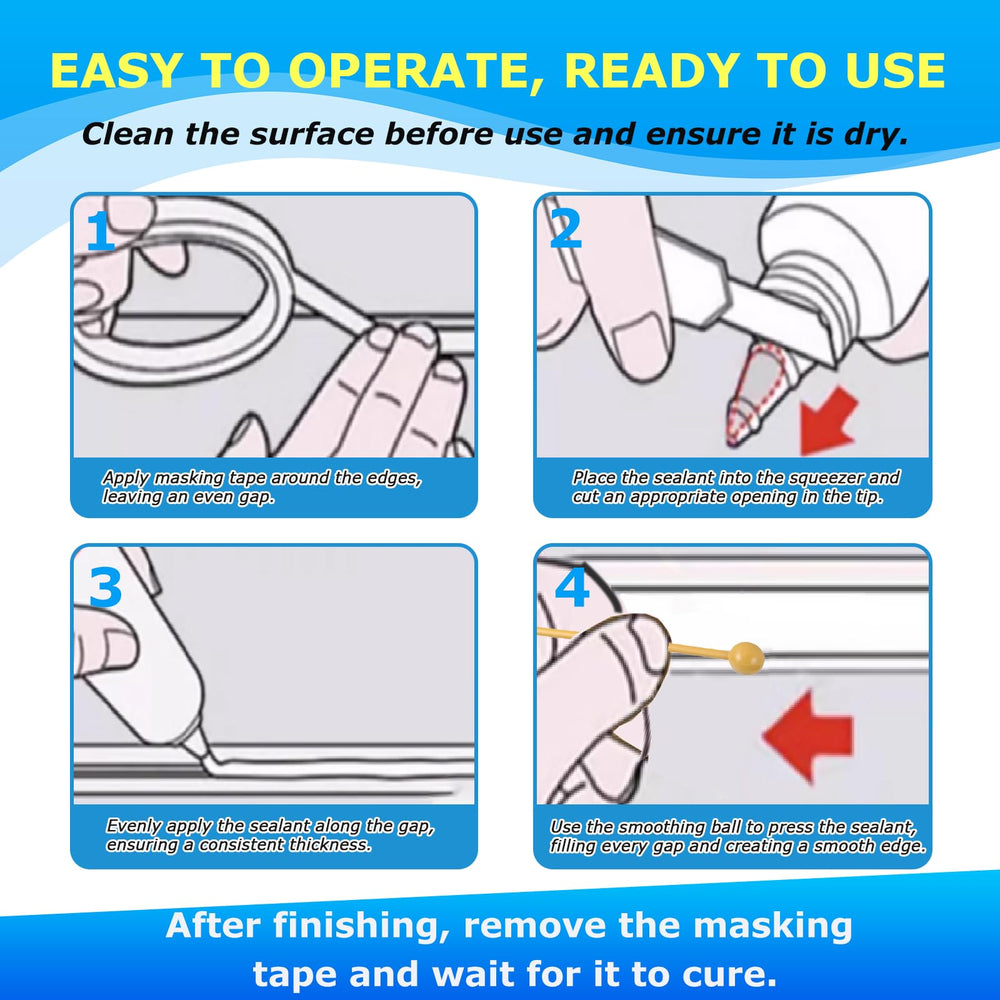 EASY TO OPERATE, READY TO USE

Clean the surface before use and ensure it is dry.

1

Apply masking tape around the edges, leaving an even gap.

2

Place the sealant into the squeezer and cut an appropriate opening in the tip.

3

Evenly apply the sealant along the gap, ensuring a consistent thickness.

4

Use the smoothing ball to press the sealant, filling every gap and creating a smooth edge.

After finishing, remove the masking tape and wait for it to cure.