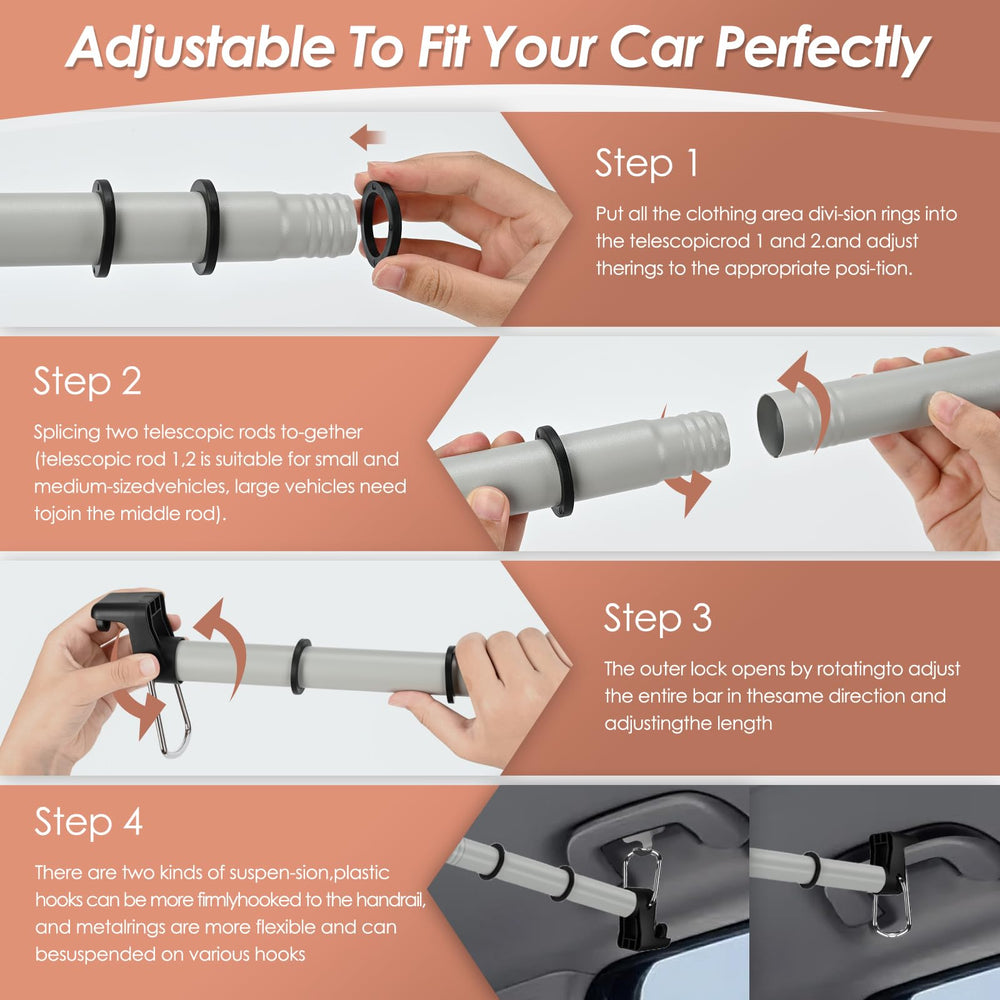 Adjustable To Fit Your Car Perfectly

Step 1

Put all the clothing area divi-sion rings into the telescopicrod 1 and 2.and adjust therings to the appropriate posi-tion.

Step 2

Splicing two telescopic rods to-gether (telescopic rod 1,2 is suitable for small and medium-sizedvehicles, large vehicles need tojoin the middle rod).

Step 3

The outer lock opens by rotatingto adjust the entire bar in thesame direction and adjustingthe length

Step 4

There are two kinds of suspen-sion,plastic hooks can be more firmlyhooked to the handrail, and metalrings are more flexible and can besuspended on various hooks