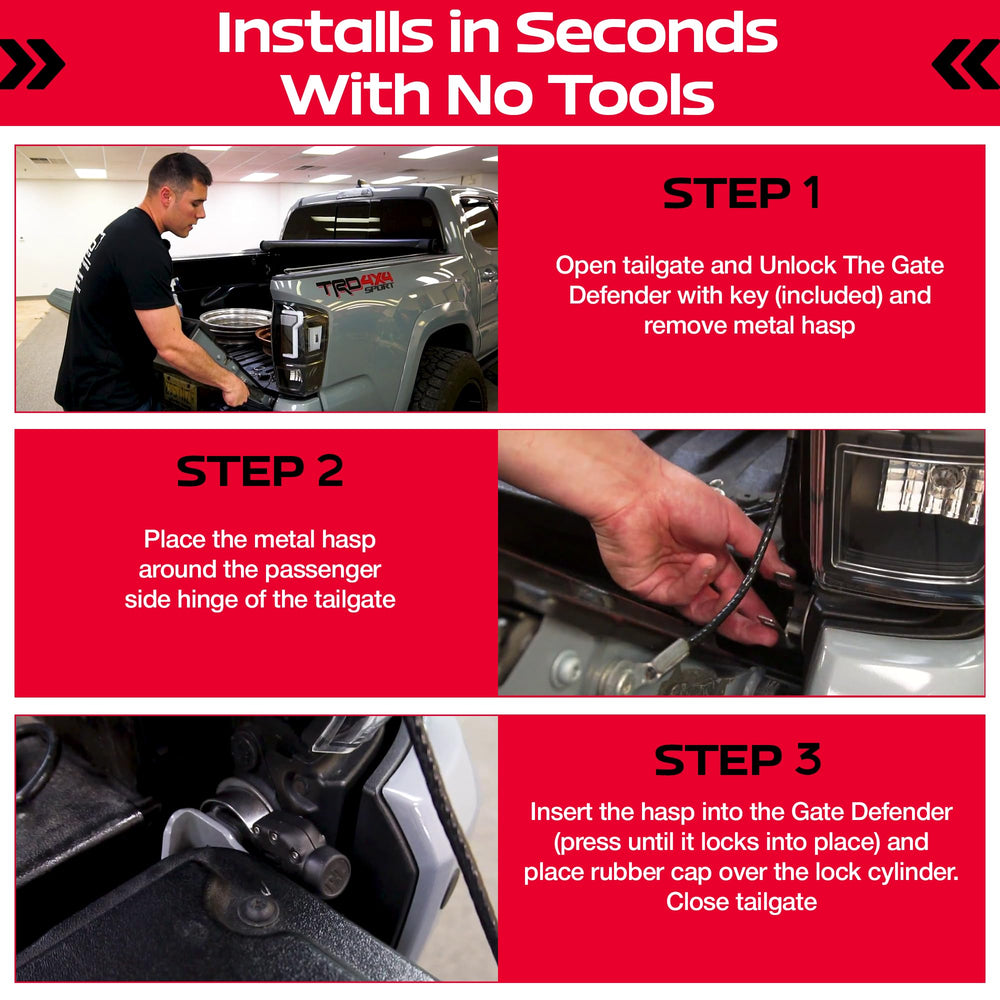 Installs in Seconds With No Tools

TRD 4X4 SPORT

STEP 1

Open tailgate and Unlock The Gate Defender with key (included) and remove metal hasp

STEP 2

Place the metal hasp around the passenger side hinge of the tailgate

STEP 3

Insert the hasp into the Gate Defender (press until it locks into place) and place rubber cap over the lock cylinder. Close tailgate