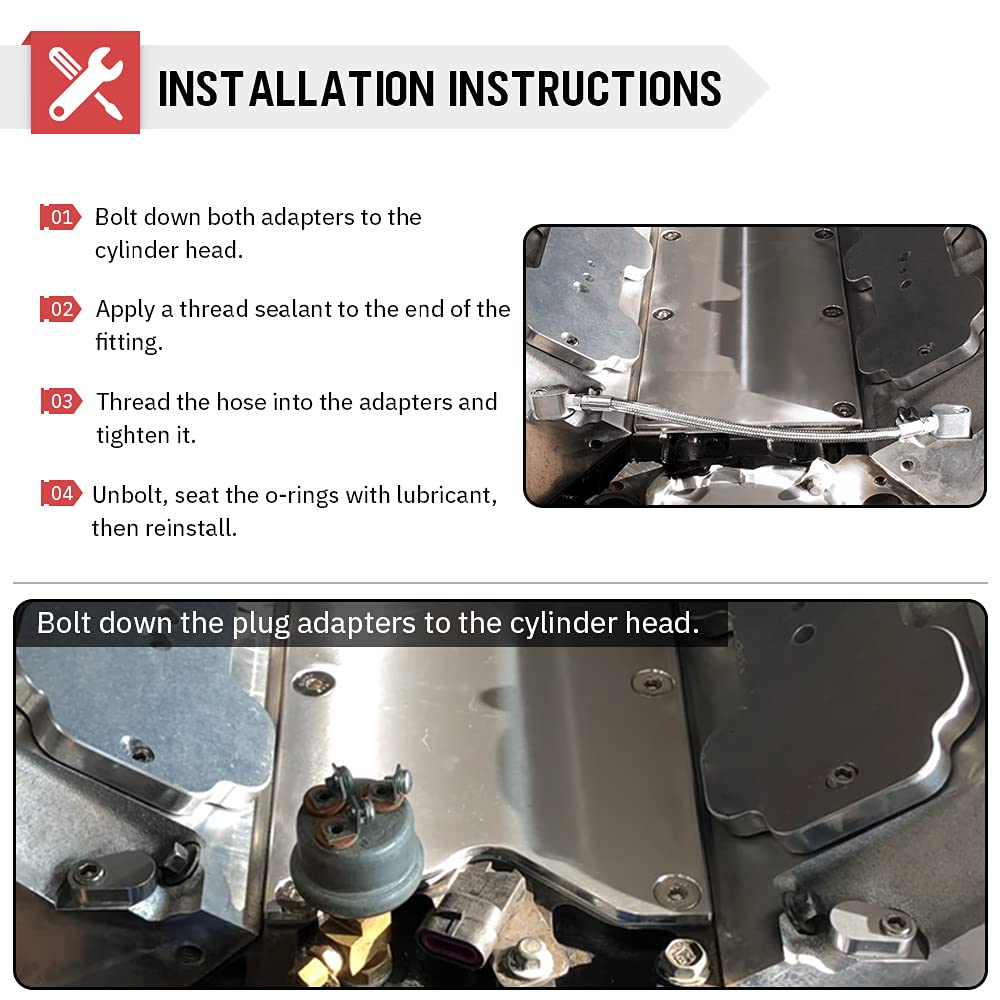 INSTALLATION INSTRUCTIONS

01 Bolt down both adapters to the cylinder head.

02 Apply a thread sealant to the end of the fitting.

03 Thread the hose into the adapters and tighten it.

04 Unbolt, seat the o-rings with lubricant, then reinstall.

Bolt down the plug adapters to the cylinder head.