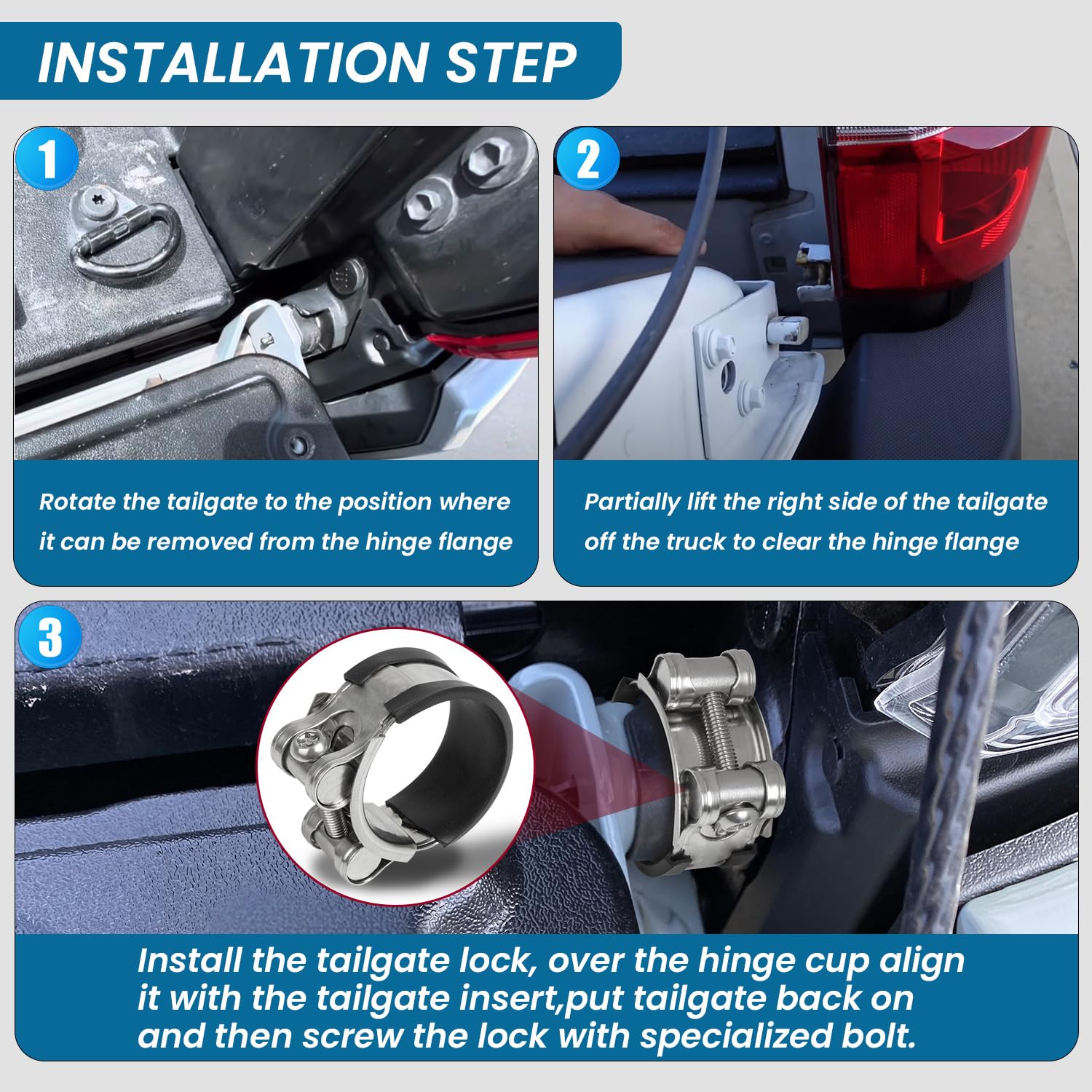 INSTALLATION STEP

1

Rotate the tailgate to the position where it can be removed from the hinge flange

2

Partially lift the right side of the tailgate off the truck to clear the hinge flange

3

Install the tailgate lock, over the hinge cup align it with the tailgate insert,put tailgate back on and then screw the lock with specialized bolt.