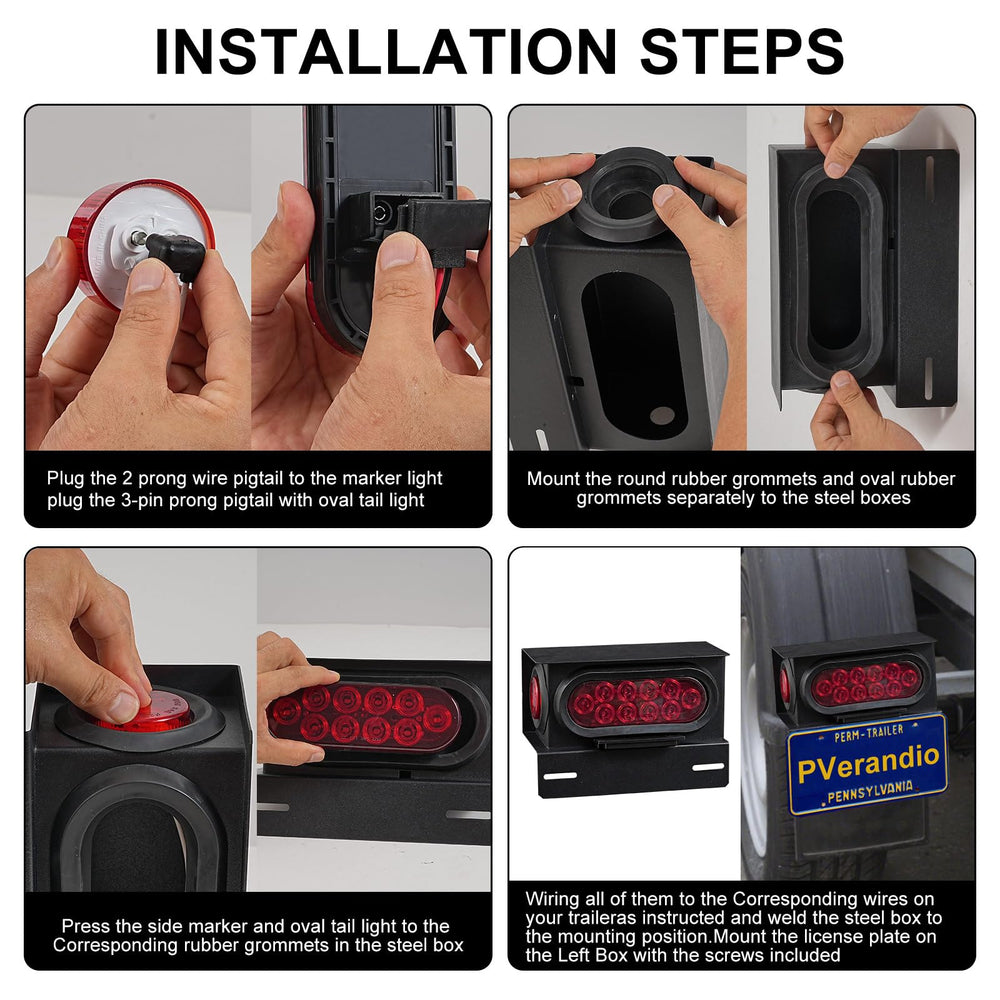 INSTALLATION STEPS

Plug the 2 prong wire pigtail to the marker light plug the 3-pin prong pigtail with oval tail light

Mount the round rubber grommets and oval rubber grommets separately to the steel boxes

Press the side marker and oval tail light to the Corresponding rubber grommets in the steel box

PERM-TRAILER
PVerandio
PENNSYLVANIA

Wiring all of them to the Corresponding wires on your traileras instructed and weld the steel box to the mounting position.Mount the license plate on the Left Box with the screws included