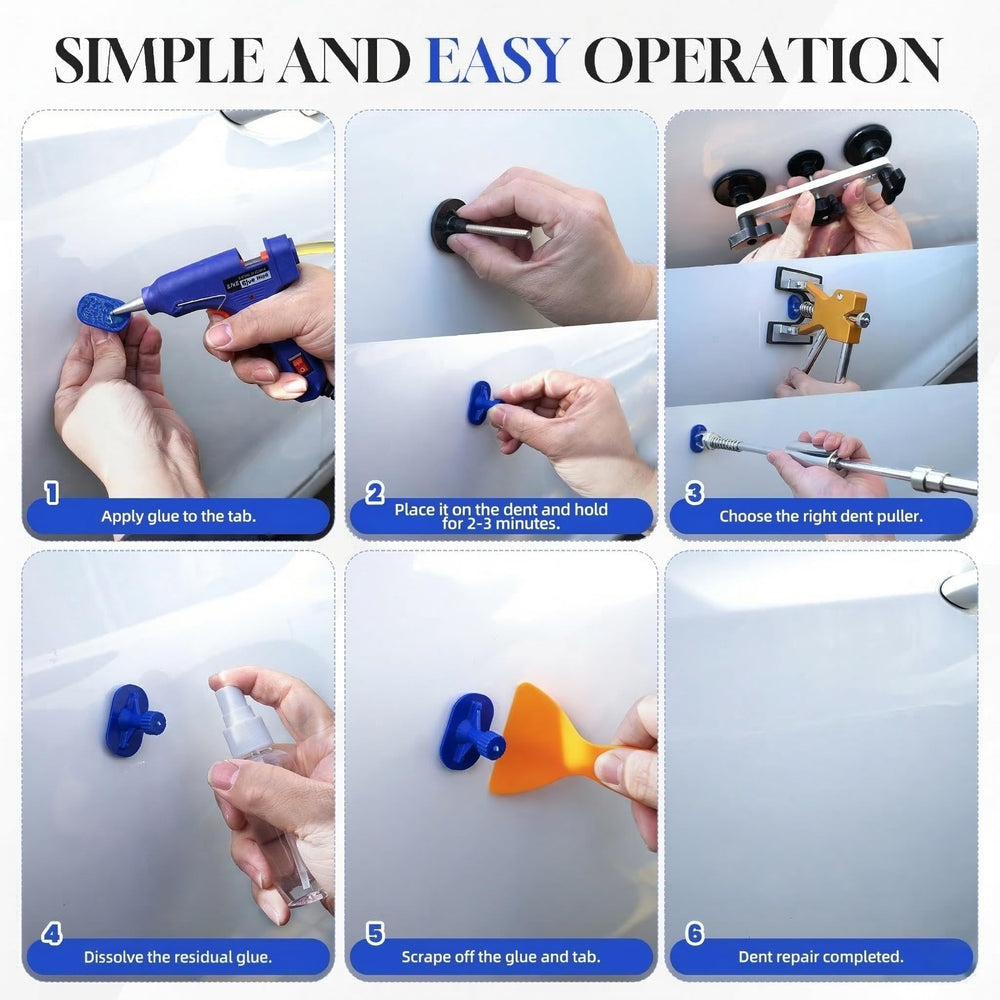 SIMPLE AND EASY OPERATION

1
Apply glue to the tab.

2
Place it on the dent and hold for 2-3 minutes.

3
Choose the right dent puller.

4
Dissolve the residual glue.

5
Scrape off the glue and tab.

6
Dent repair completed.