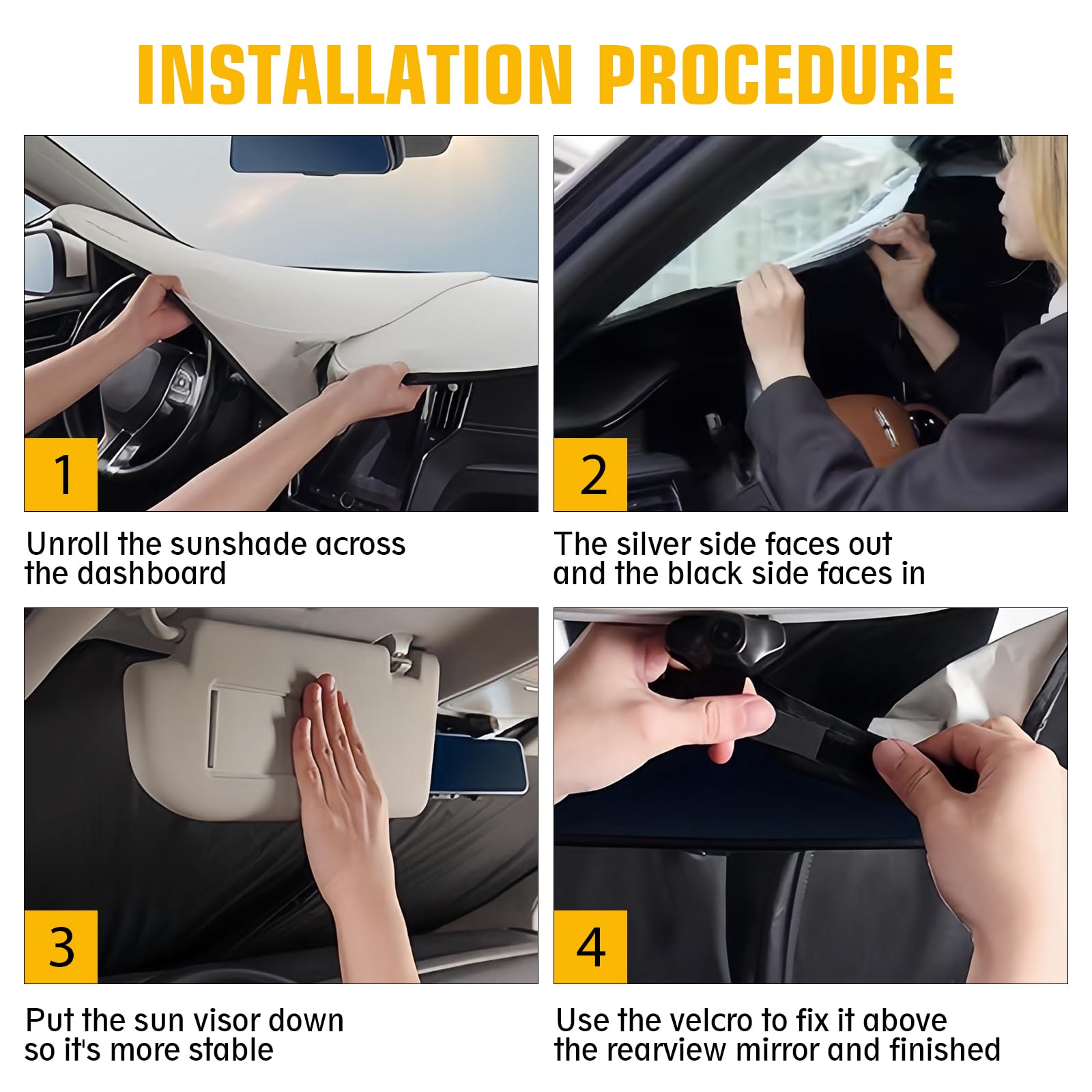 INSTALLATION PROCEDURE

1

Unroll the sunshade across the dashboard

2

The silver side faces out and the black side faces in

3

Put the sun visor down so it's more stable

4

Use the velcro to fix it above the rearview mirror and finished