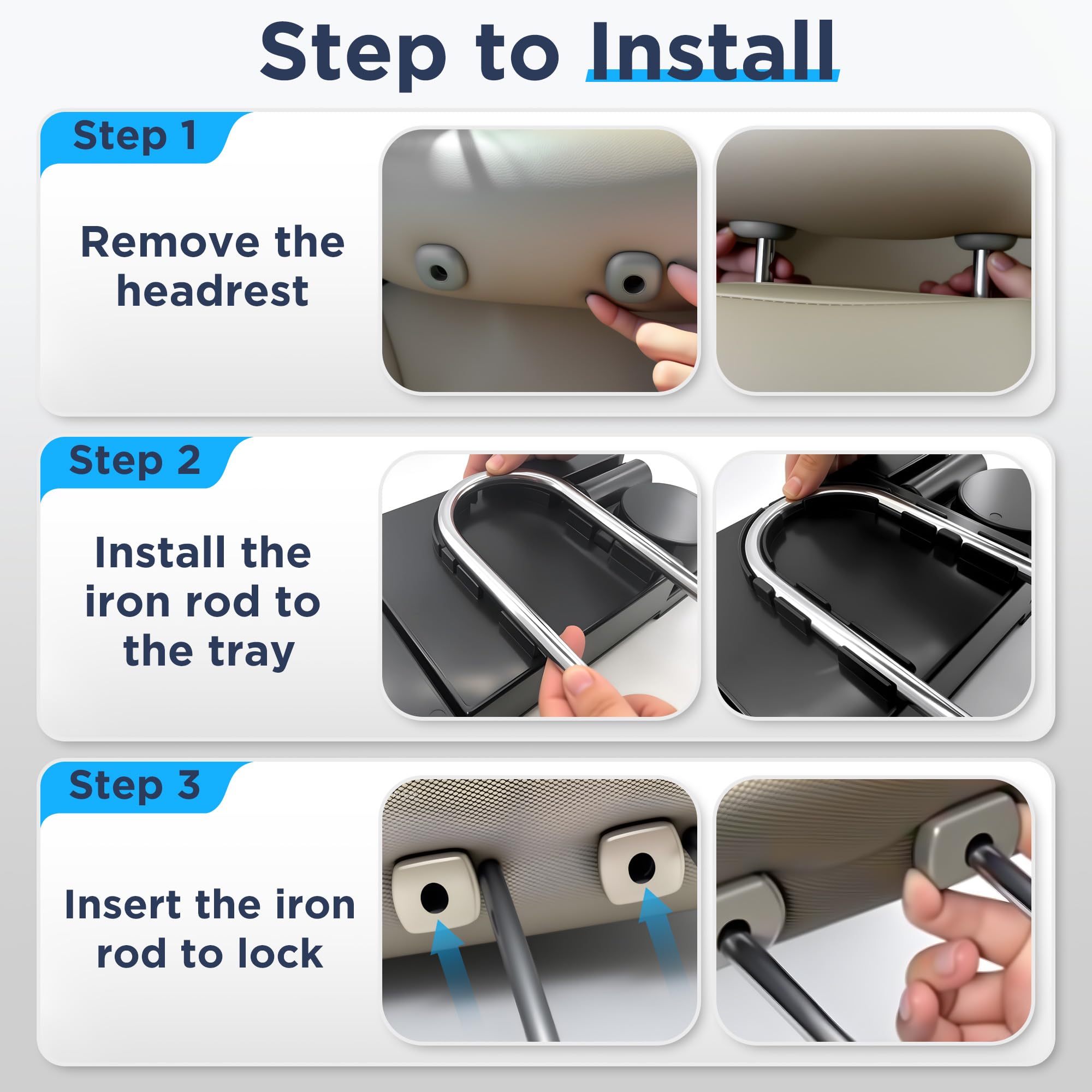 Step to Install

Step 1

Remove the headrest

Step 2

Install the iron rod to the tray

Step 3

Insert the iron rod to lock