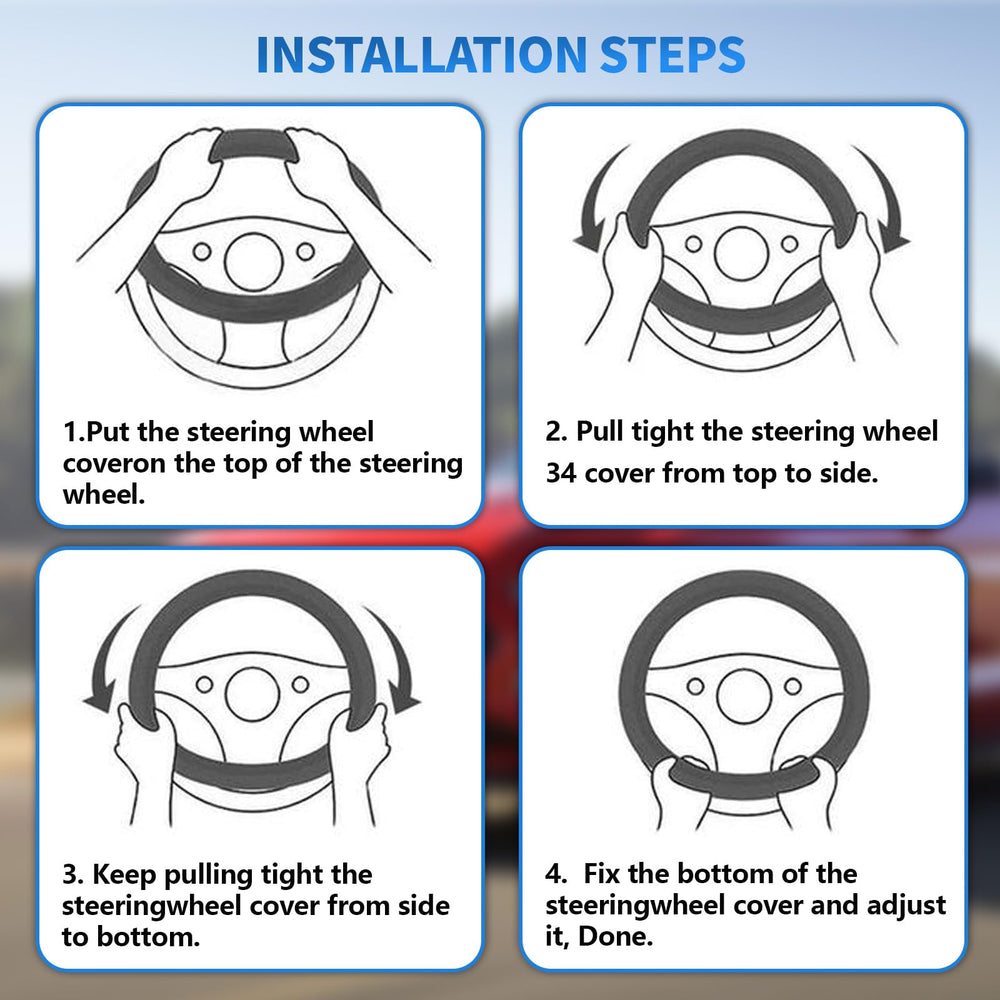 INSTALLATION STEPS

1.Put the steering wheel coveron the top of the steering wheel.

2. Pull tight the steering wheel 34 cover from top to side.

3. Keep pulling tight the steeringwheel cover from side to bottom.

4. Fix the bottom of the steeringwheel cover and adjust it, Done.