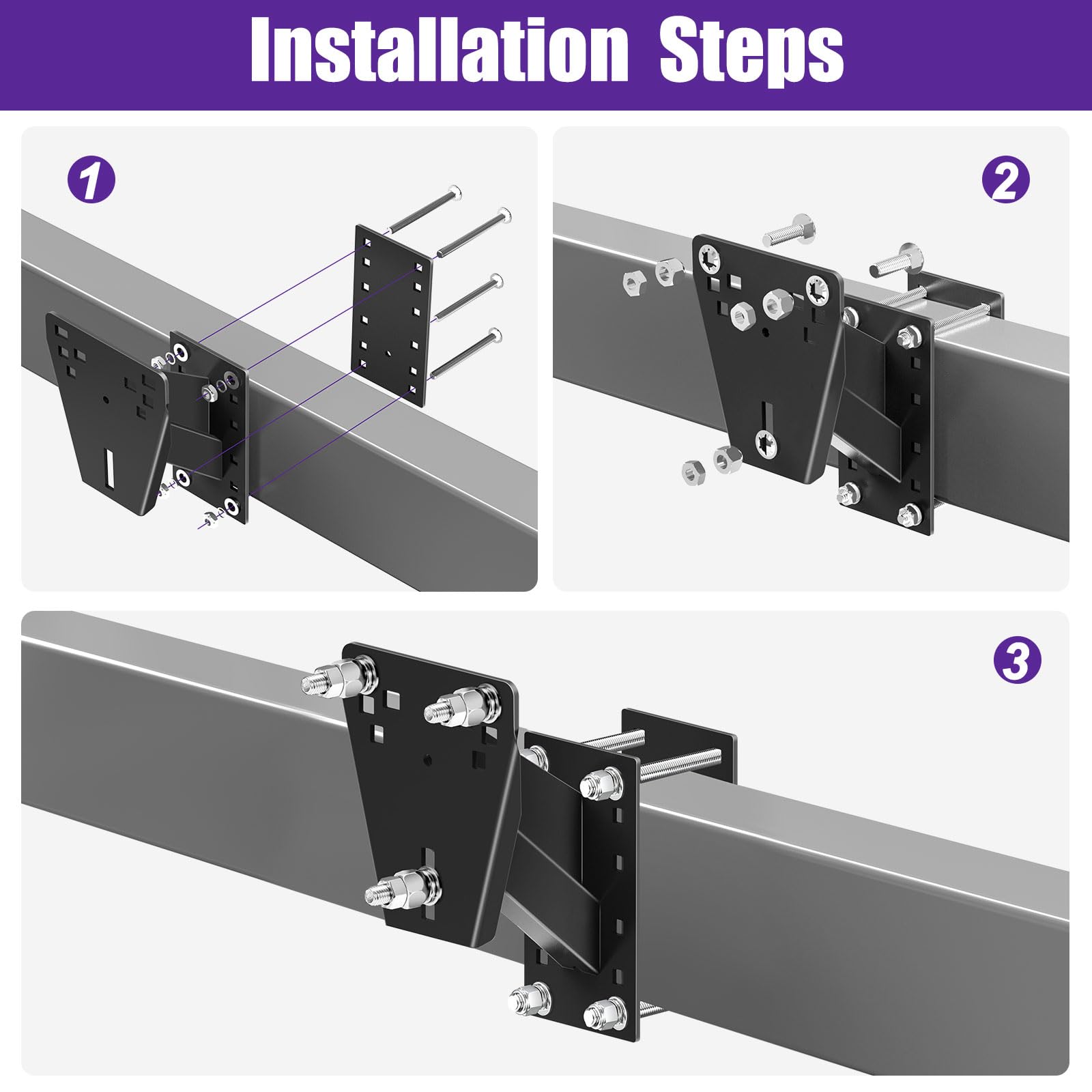 Installation Steps

1

2

3