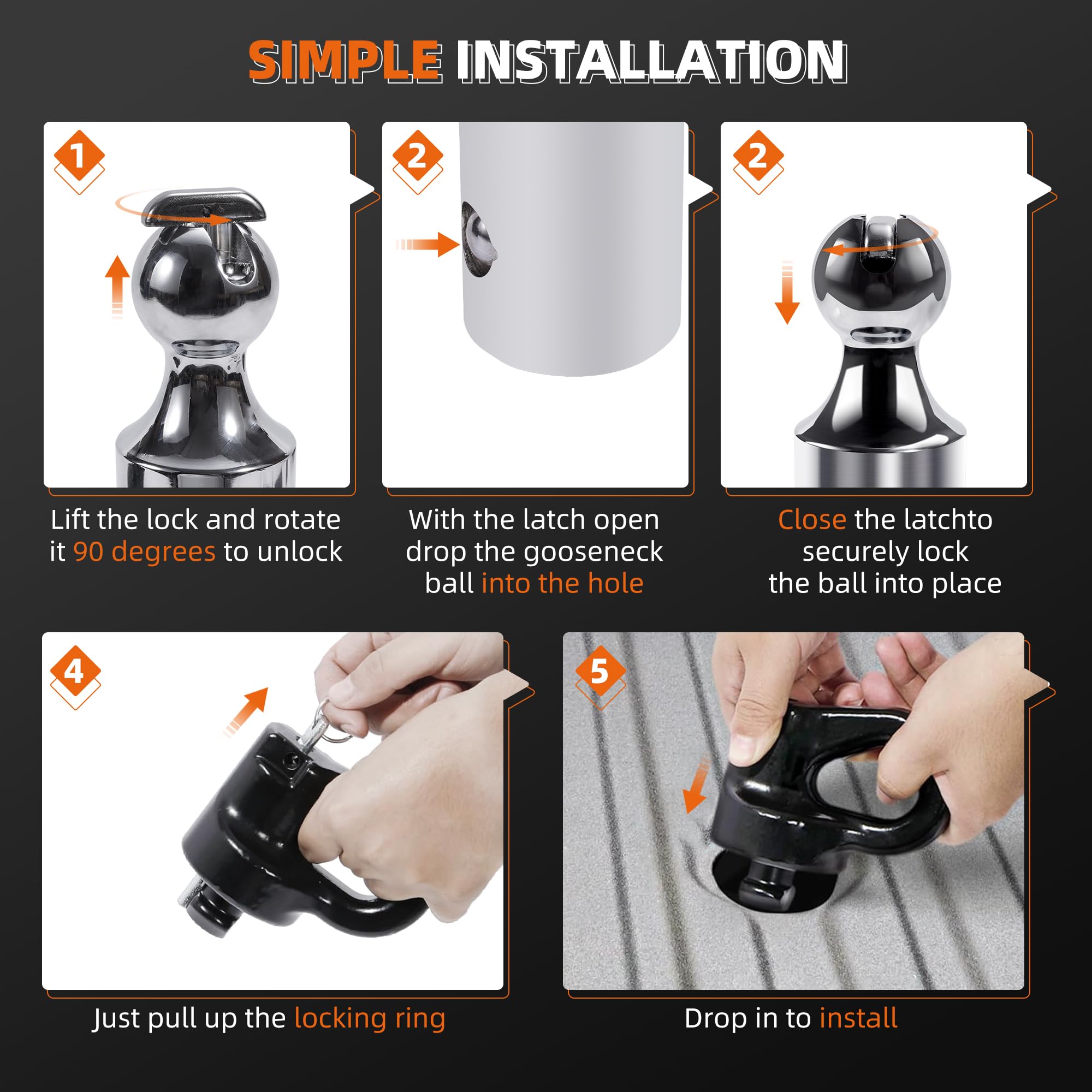 SIMPLE INSTALLATION

1

Lift the lock and rotate it 90 degrees to unlock

2

With the latch open drop the gooseneck ball into the hole

2

Close the latchto securely lock the ball into place

4

Just pull up the locking ring

5

Drop in to install