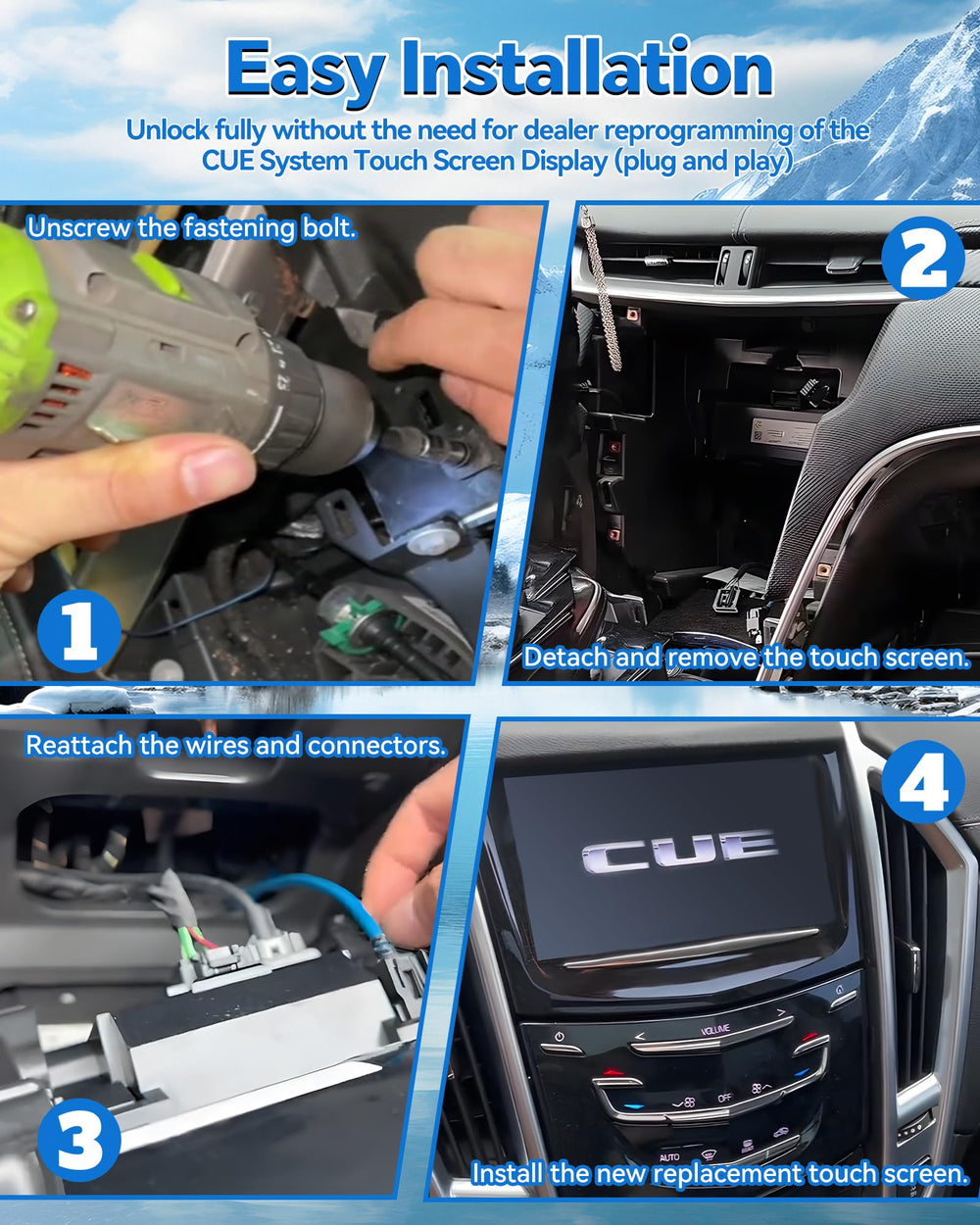 Easy Installation

Unlock fully without the need for dealer reprogramming of the CUE System Touch Screen Display (plug and play)

Unscrew the fastening bolt.

1

2

Detach and remove the touch screen.

Reattach the wires and connectors.

3

4

CUE

VOLUME

OFF

AUTO

Install the new replacement touch screen.