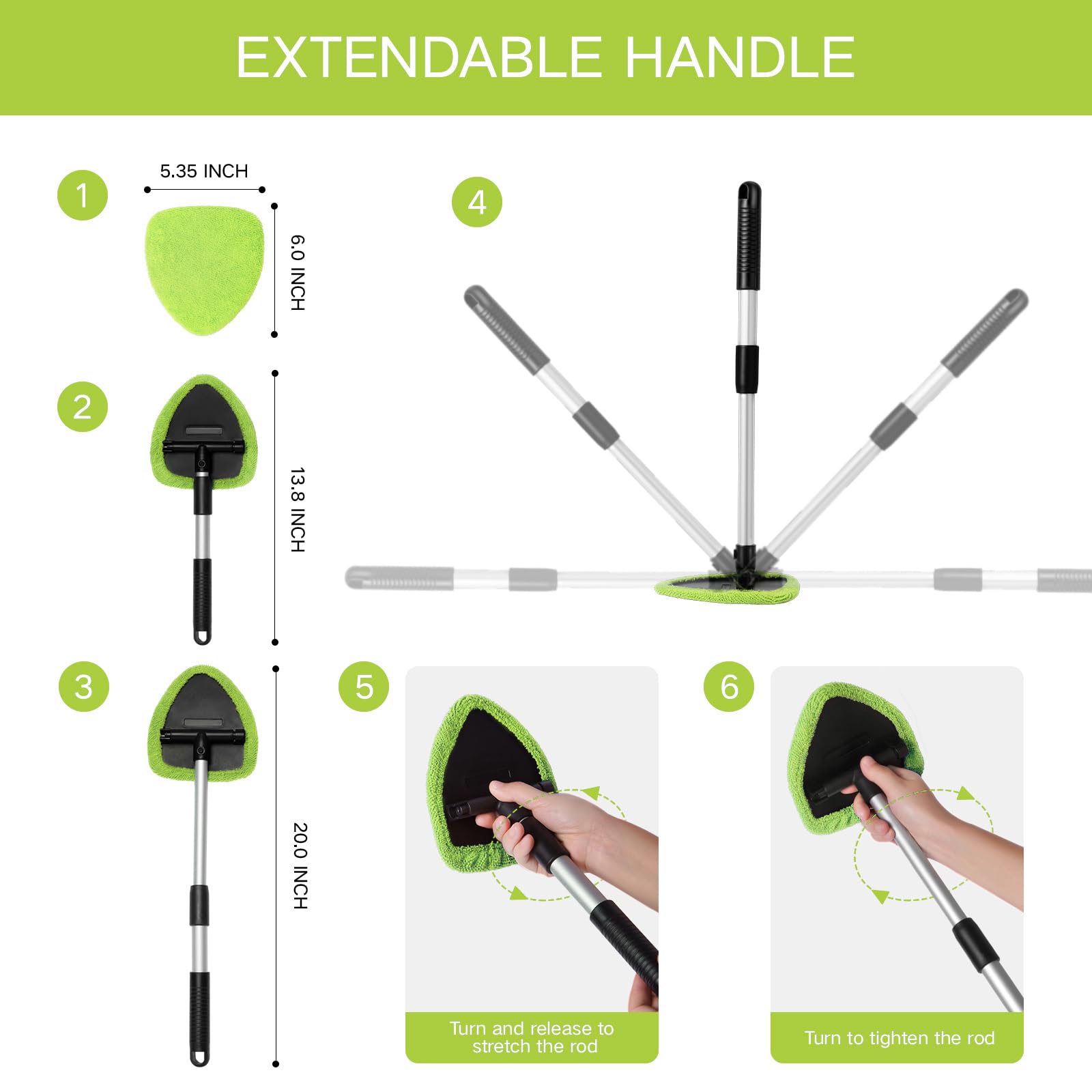 EXTENDABLE HANDLE

1

5.35 INCH

6.0 INCH

2

13.8 INCH

3

20.0 INCH

4

5

Turn and release to stretch the rod

6

Turn to tighten the rod