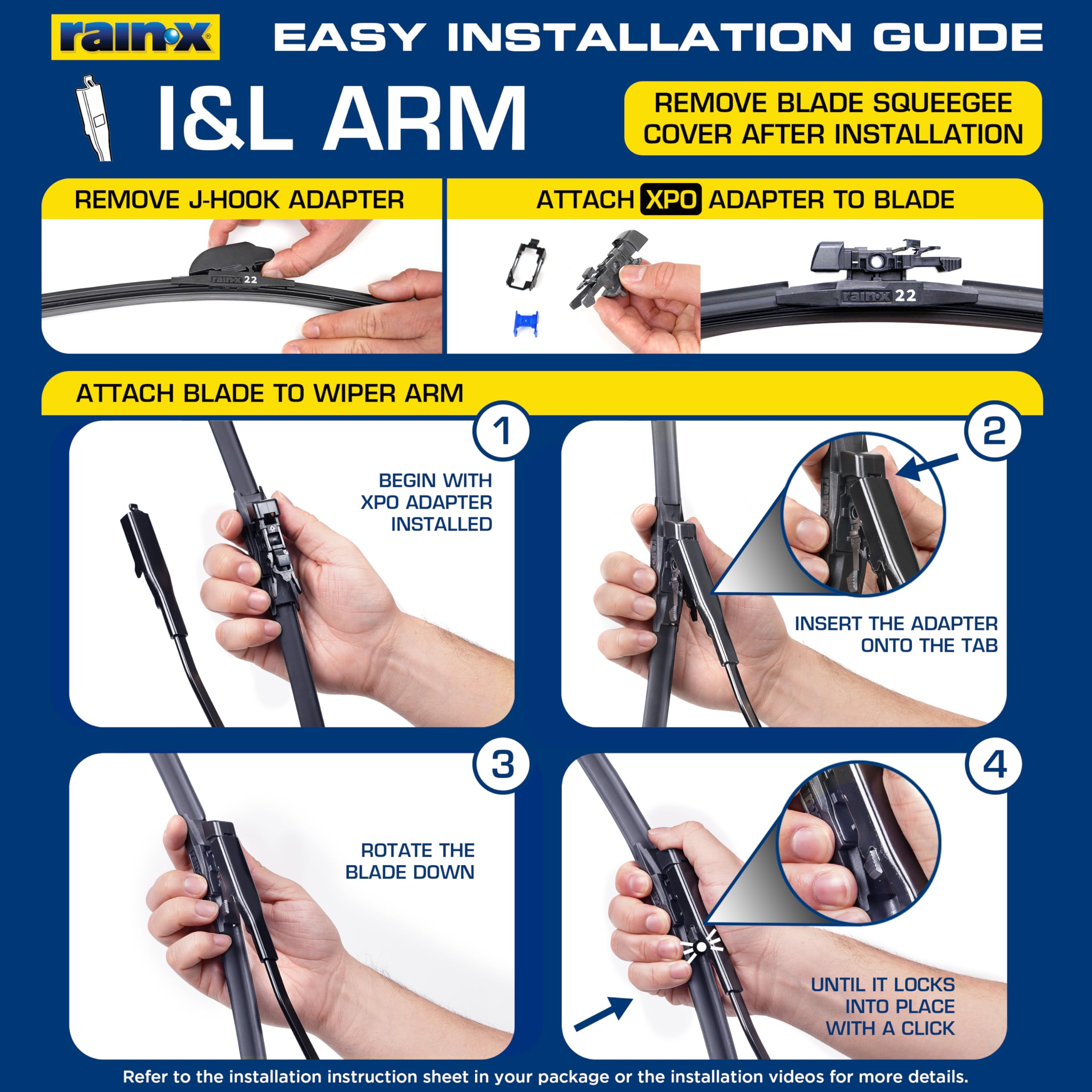 rain·x®

EASY INSTALLATION GUIDE

I&L ARM

REMOVE BLADE SQUEEGEE COVER AFTER INSTALLATION

REMOVE J-HOOK ADAPTER

rain·x 22

ATTACH XPO ADAPTER TO BLADE

rain·x 22

ATTACH BLADE TO WIPER ARM

1

BEGIN WITH XPO ADAPTER INSTALLED

2

INSERT THE ADAPTER ONTO THE TAB

3

ROTATE THE BLADE DOWN

4

UNTIL IT LOCKS INTO PLACE WITH A CLICK

Refer to the installation instruction sheet in your package or the installation videos for more details.