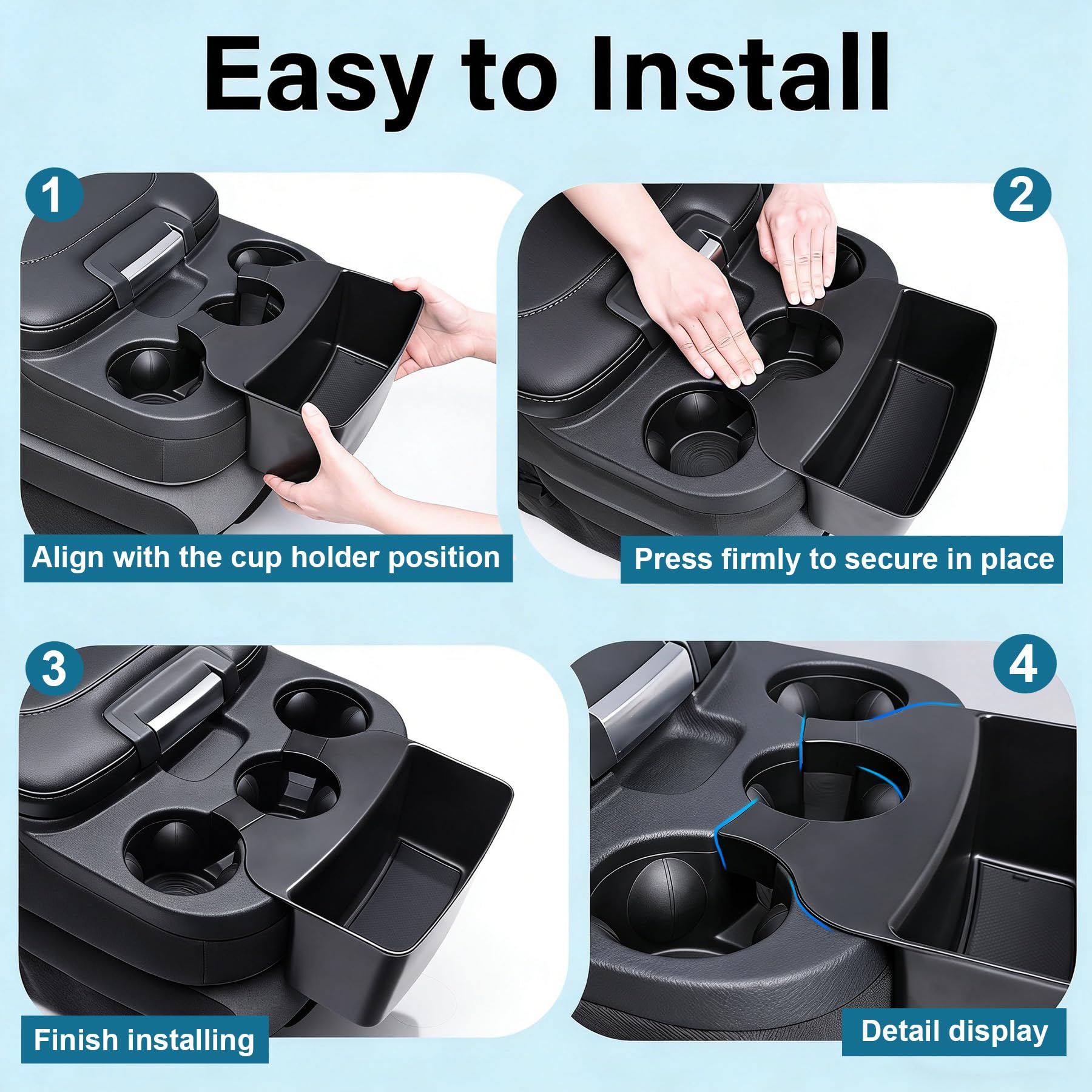 Easy to Install

1

Align with the cup holder position

2

Press firmly to secure in place

3

Finish installing

4

Detail display