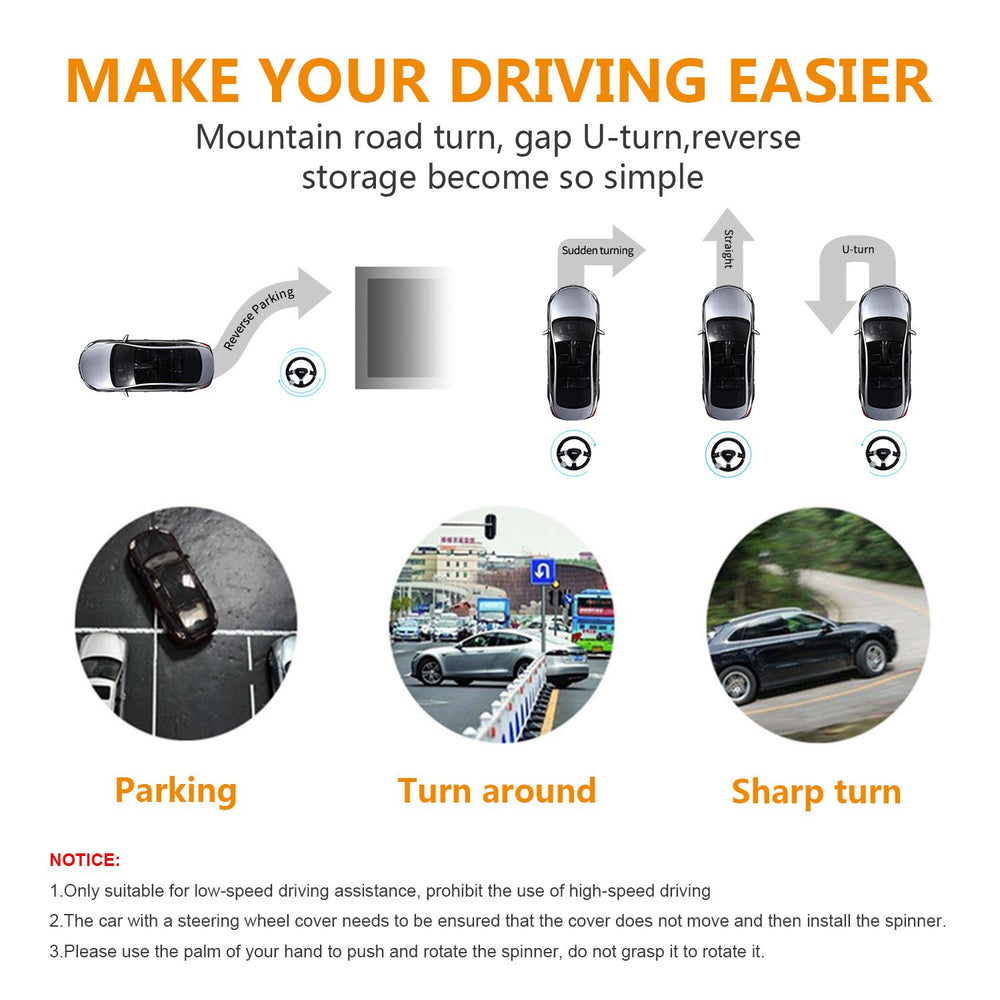 MAKE YOUR DRIVING EASIER

Mountain road turn, gap U-turn,reverse storage become so simple

Reverse Parking

Sudden turning

Straight

U-turn

Parking

Turn around

Sharp turn

NOTICE:

1.Only suitable for low-speed driving assistance, prohibit the use of high-speed driving

2.The car with a steering wheel cover needs to be ensured that the cover does not move and then install the spinner.

3.Please use the palm of your hand to push and rotate the spinner, do not grasp it to rotate it.