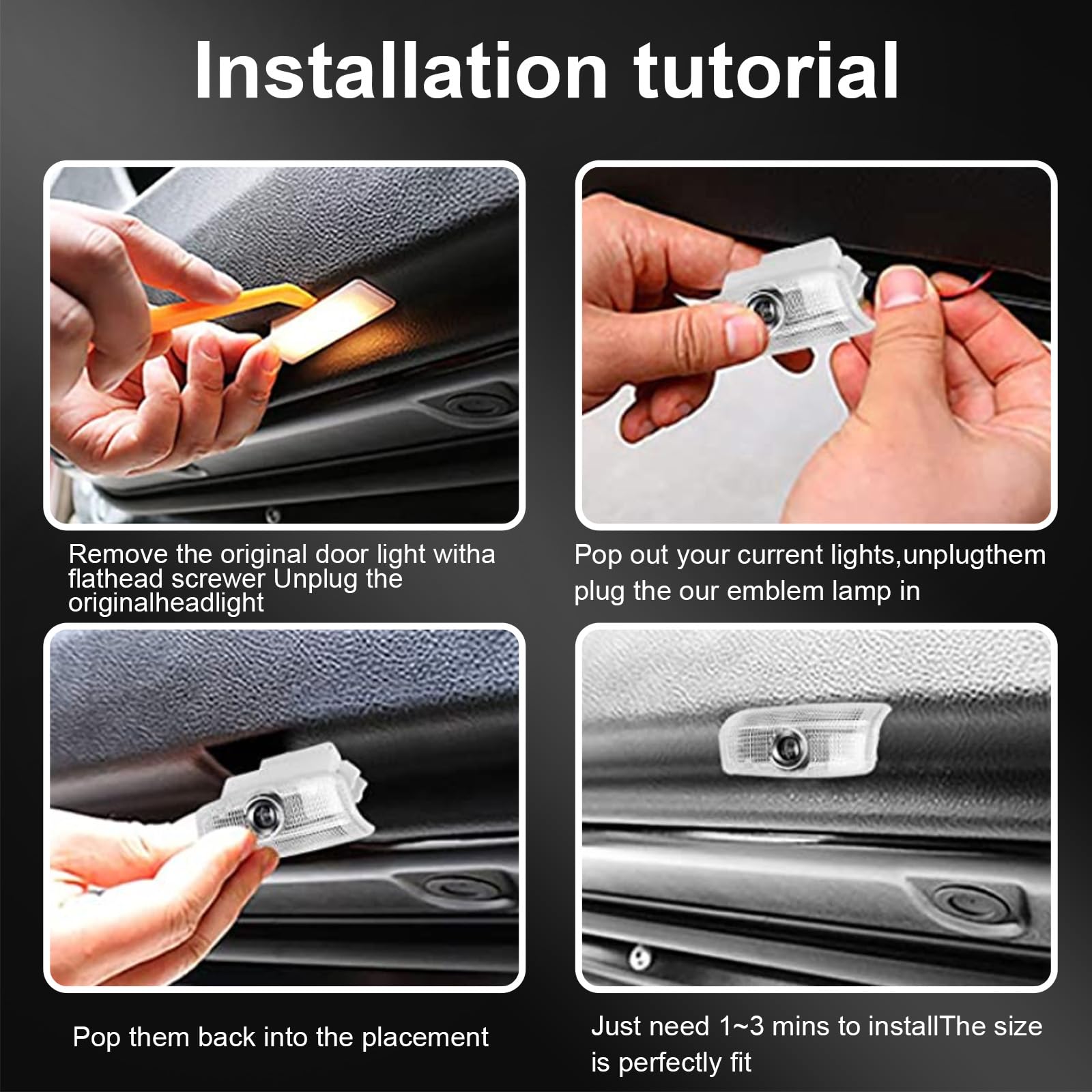 Installation tutorial

Remove the original door light witha flathead screwer Unplug the originalheadlight

Pop out your current lights,unplugthem plug the our emblem lamp in

Pop them back into the placement

Just need 1~3 mins to installThe size is perfectly fit