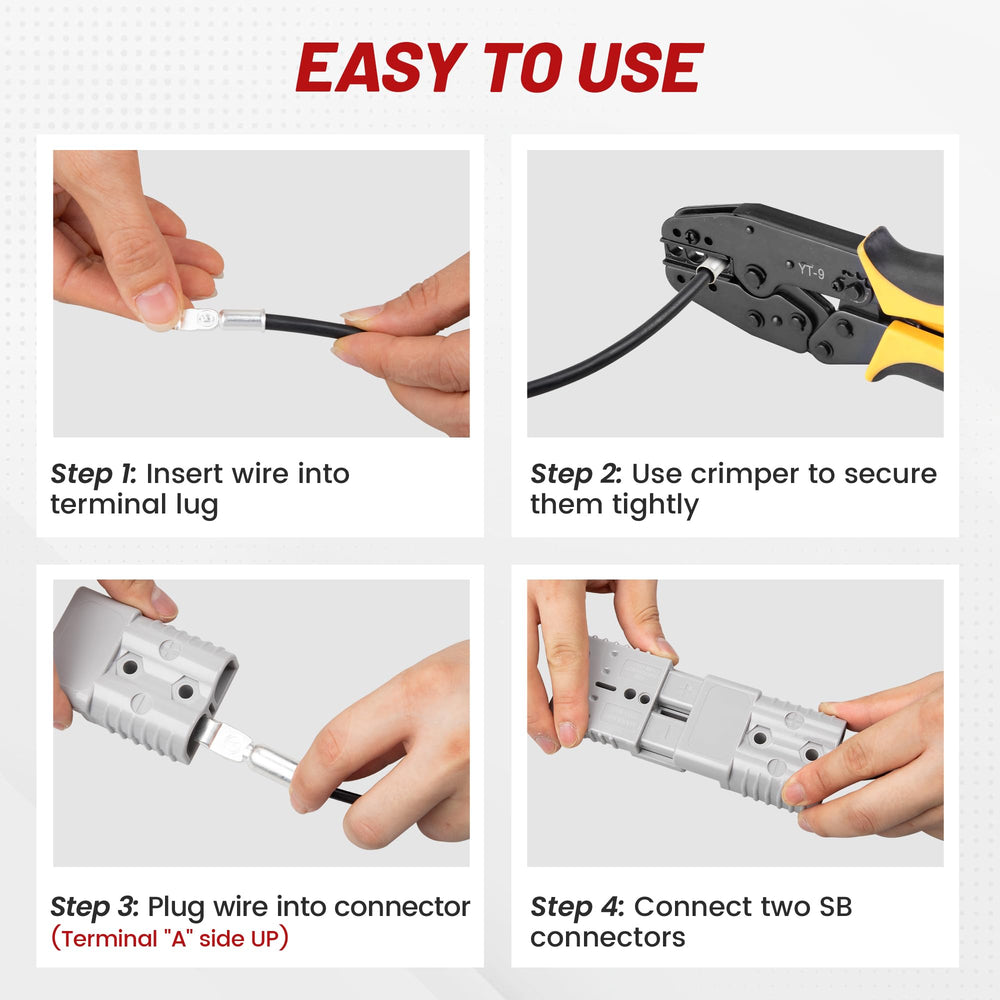 EASY TO USE

YT-9

Step 1: Insert wire into terminal lug

Step 2: Use crimper to secure them tightly

Step 3: Plug wire into connector (Terminal "A" side UP)

Step 4: Connect two SB connectors