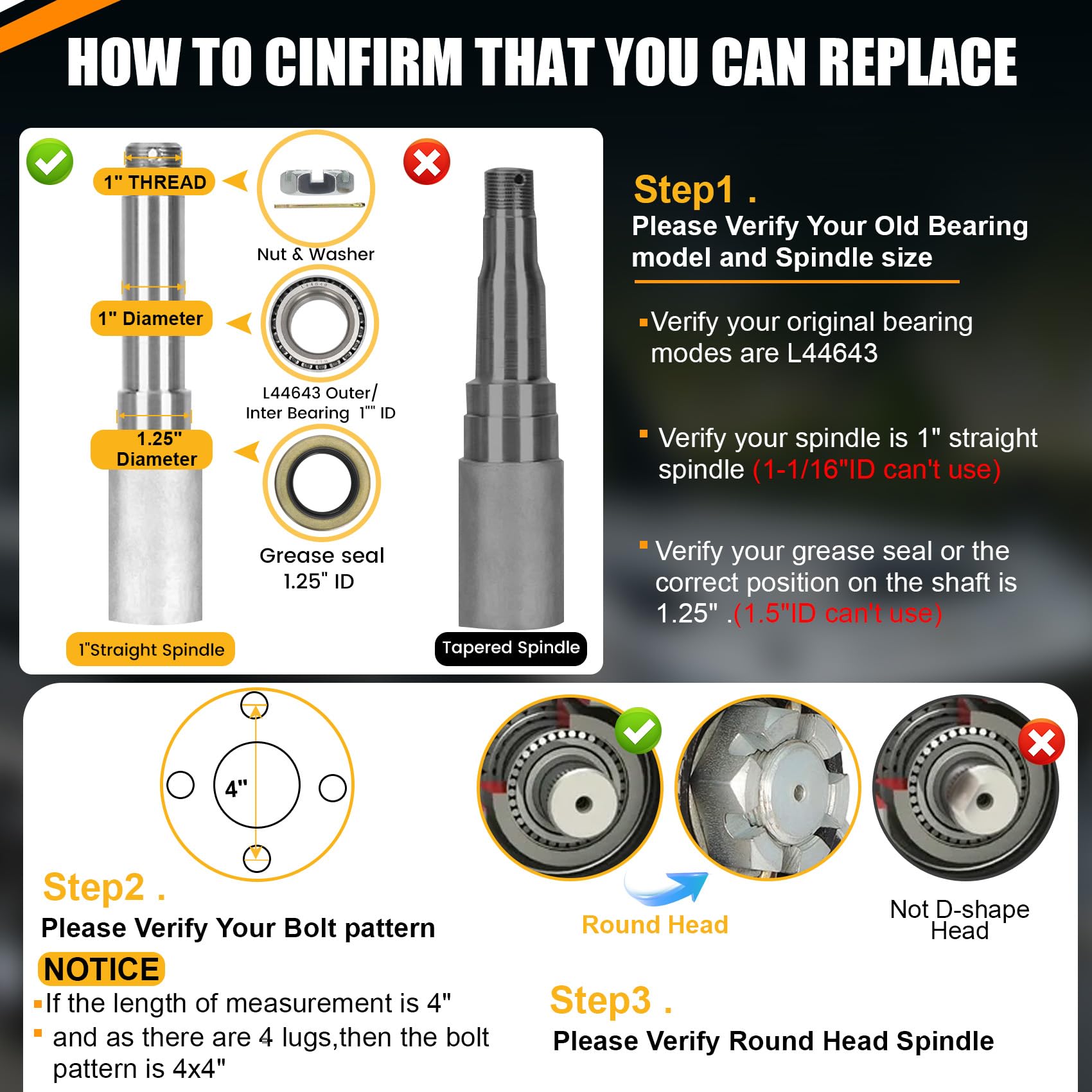 HOW TO CINFIRM THAT YOU CAN REPLACE

1" THREAD

Nut & Washer

1" Diameter

L44643 Outer/ Inter Bearing 1"" ID

1.25" Diameter

Grease seal 1.25" ID

1"Straight Spindle

Tapered Spindle

Step1 .

Please Verify Your Old Bearing model and Spindle size

Verify your original bearing modes are L44643

Verify your spindle is 1" straight spindle (1-1/16"ID can't use)

Verify your grease seal or the correct position on the shaft is 1.25" .(1.5"ID can't use)

4"

Step2 .

Please Verify Your Bolt pattern

NOTICE

If the length of measurement is 4" and as there are 4 lugs,then the bolt pattern is 4x4"

Round Head

Not D-shape Head

Step3 .

Please Verify Round Head Spindle