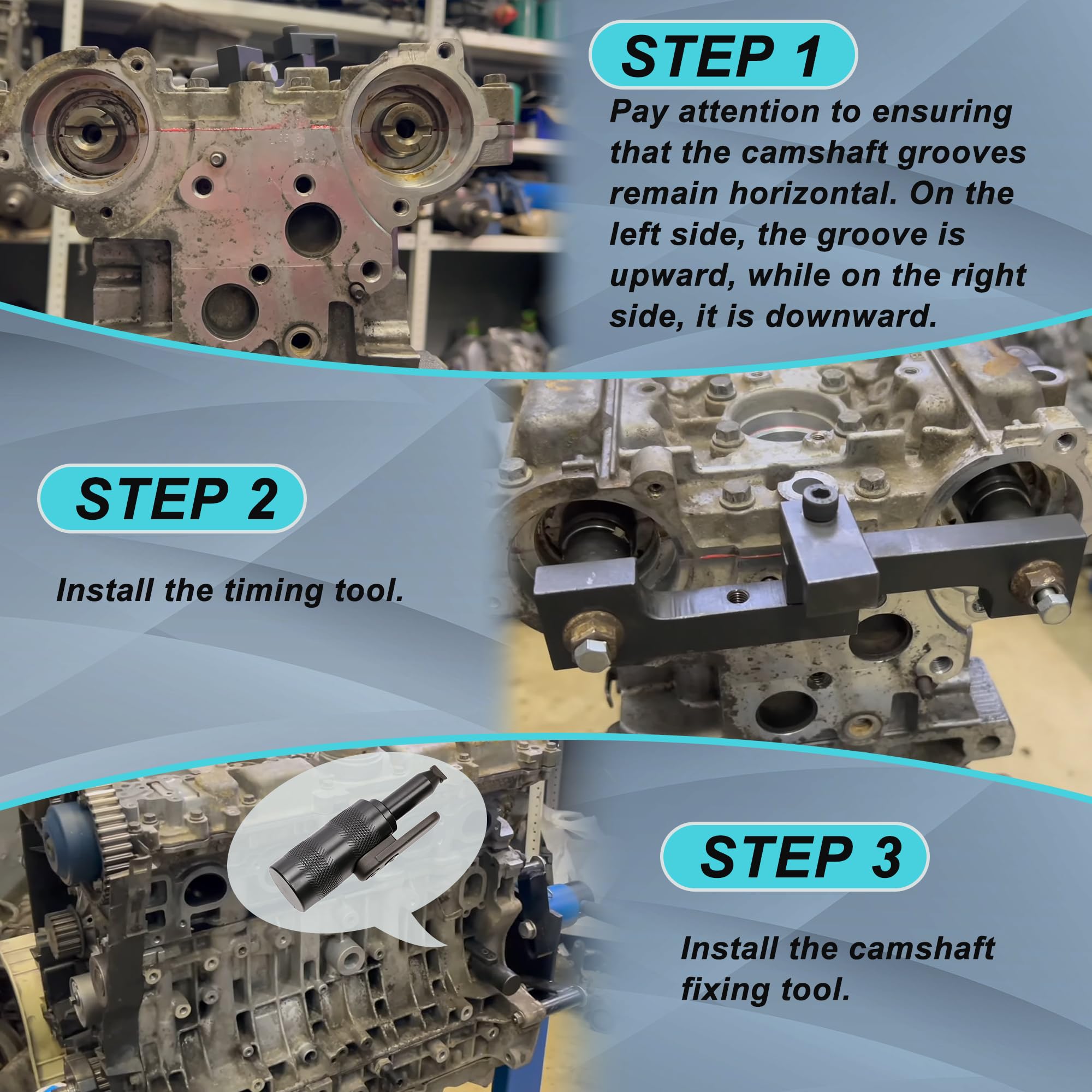 STEP 1

Pay attention to ensuring that the camshaft grooves remain horizontal. On the left side, the groove is upward, while on the right side, it is downward.

STEP 2

Install the timing tool.

STEP 3

Install the camshaft fixing tool.