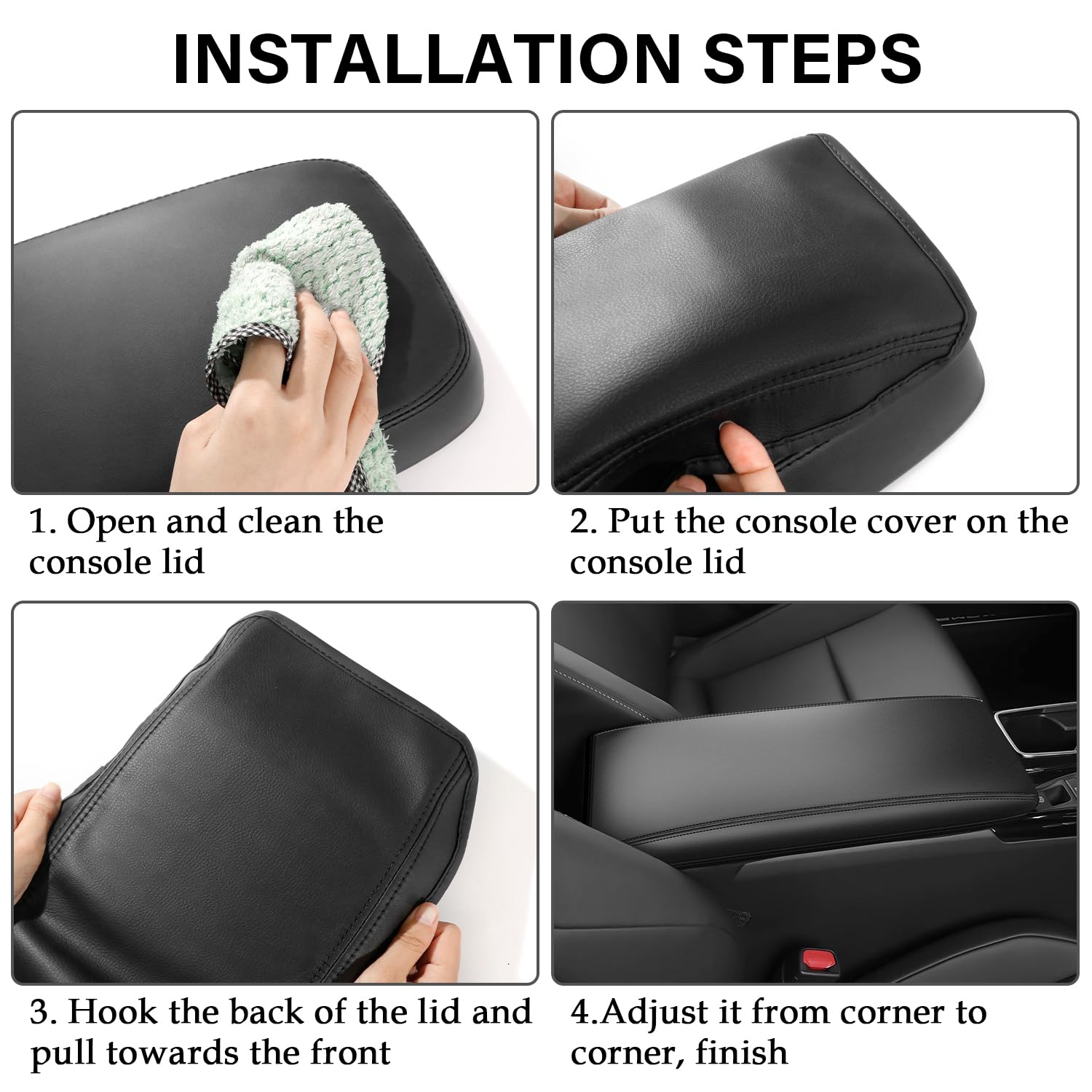 INSTALLATION STEPS

1. Open and clean the console lid

2. Put the console cover on the console lid

3. Hook the back of the lid and pull towards the front

4.Adjust it from corner to corner, finish