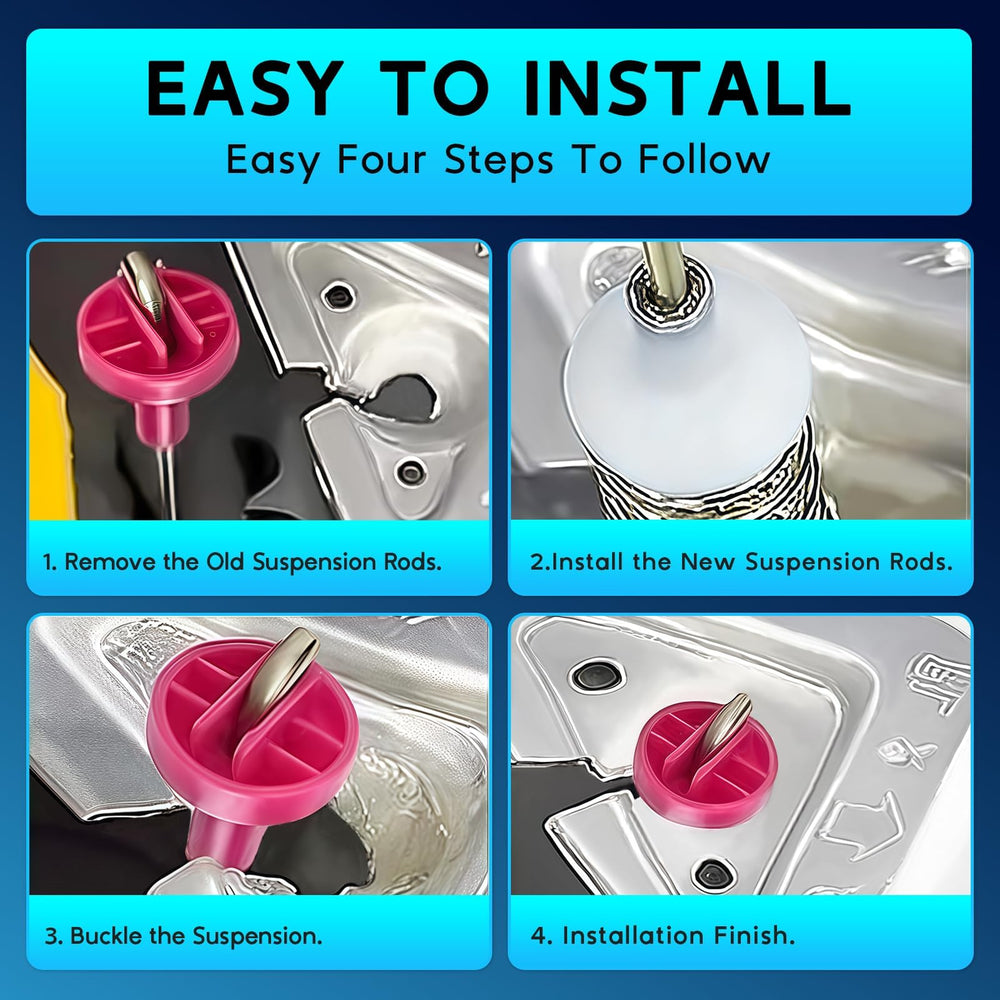 EASY TO INSTALL
Easy Four Steps To Follow

1. Remove the Old Suspension Rods.

2.Install the New Suspension Rods.

3. Buckle the Suspension.

4. Installation Finish.