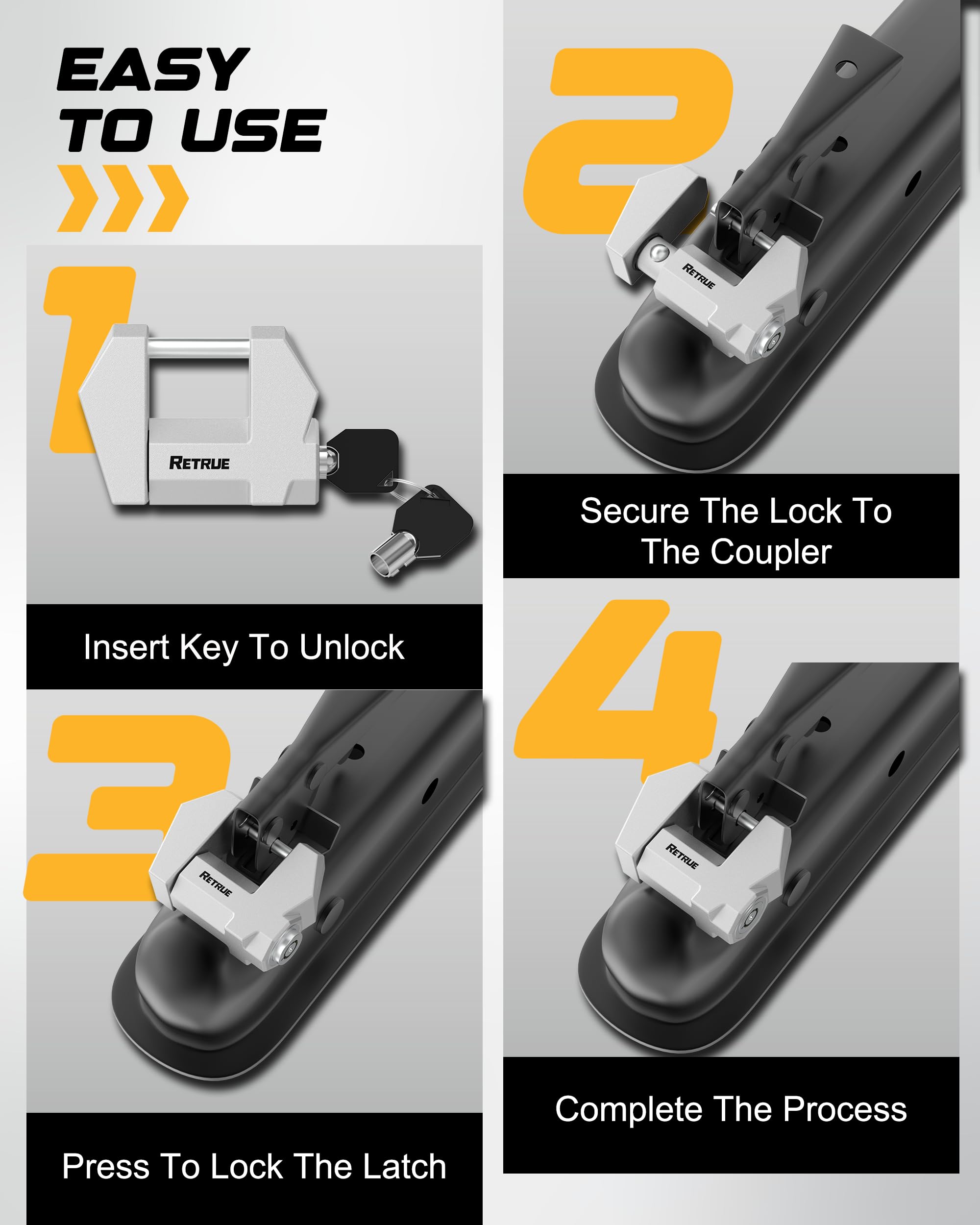 EASY TO USE

1

RETRUE

Insert Key To Unlock

2

RETRUE

Secure The Lock To The Coupler

3

RETRUE

Press To Lock The Latch

4

RETRUE

Complete The Process