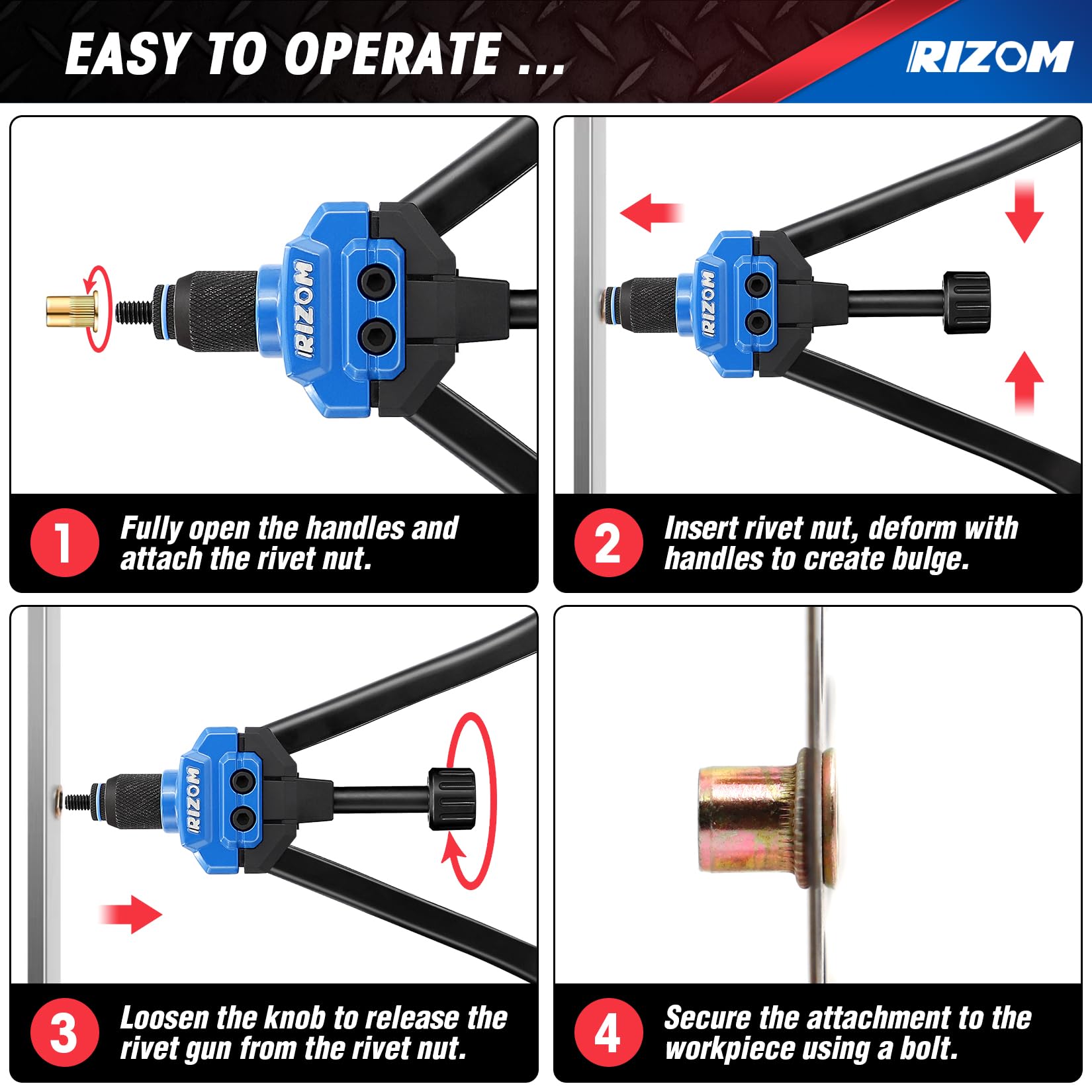 EASY TO OPERATE ...

RIZOM

RIZOM

1 Fully open the handles and attach the rivet nut.

RIZOM

2 Insert rivet nut, deform with handles to create bulge.

RIZOM

3 Loosen the knob to release the rivet gun from the rivet nut.

4 Secure the attachment to the workpiece using a bolt.