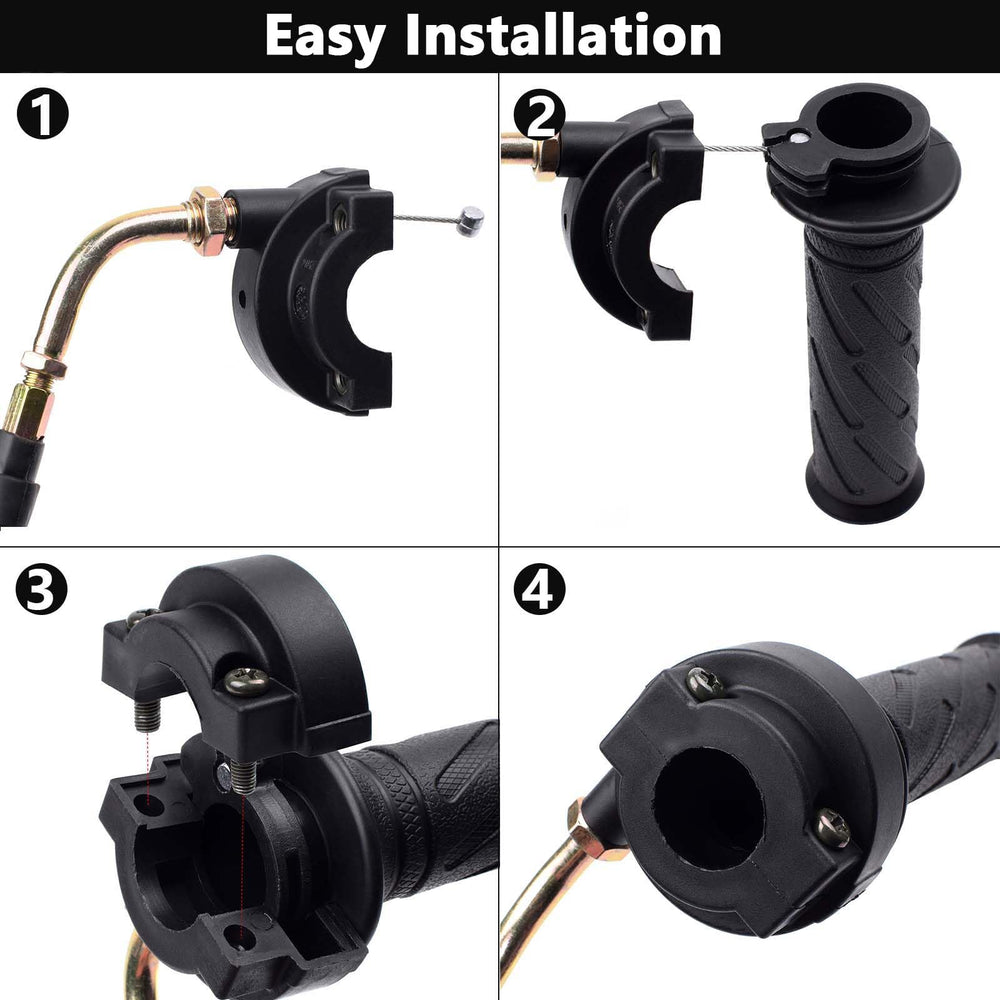 Easy Installation

1

2

3

4