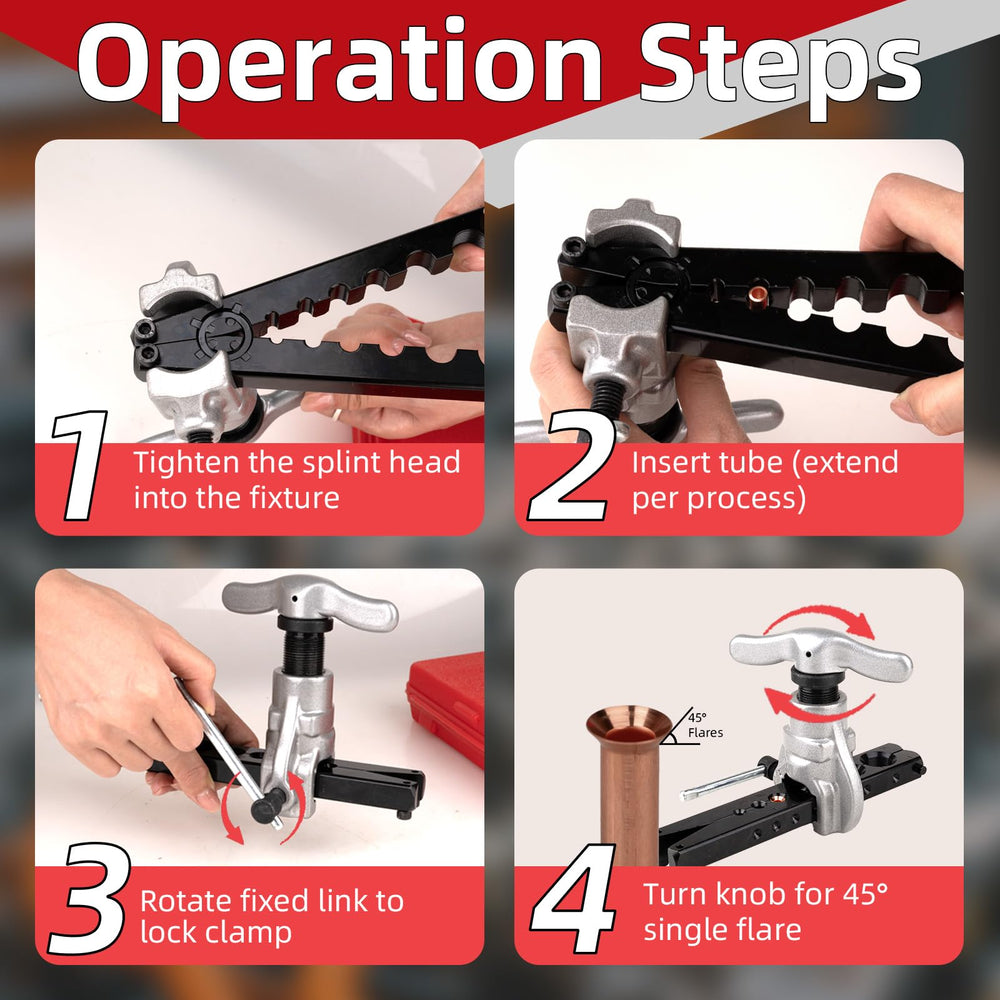 Operation Steps

1 Tighten the splint head into the fixture

2 Insert tube (extend per process)

3 Rotate fixed link to lock clamp

45°
Flares

4 Turn knob for 45° single flare