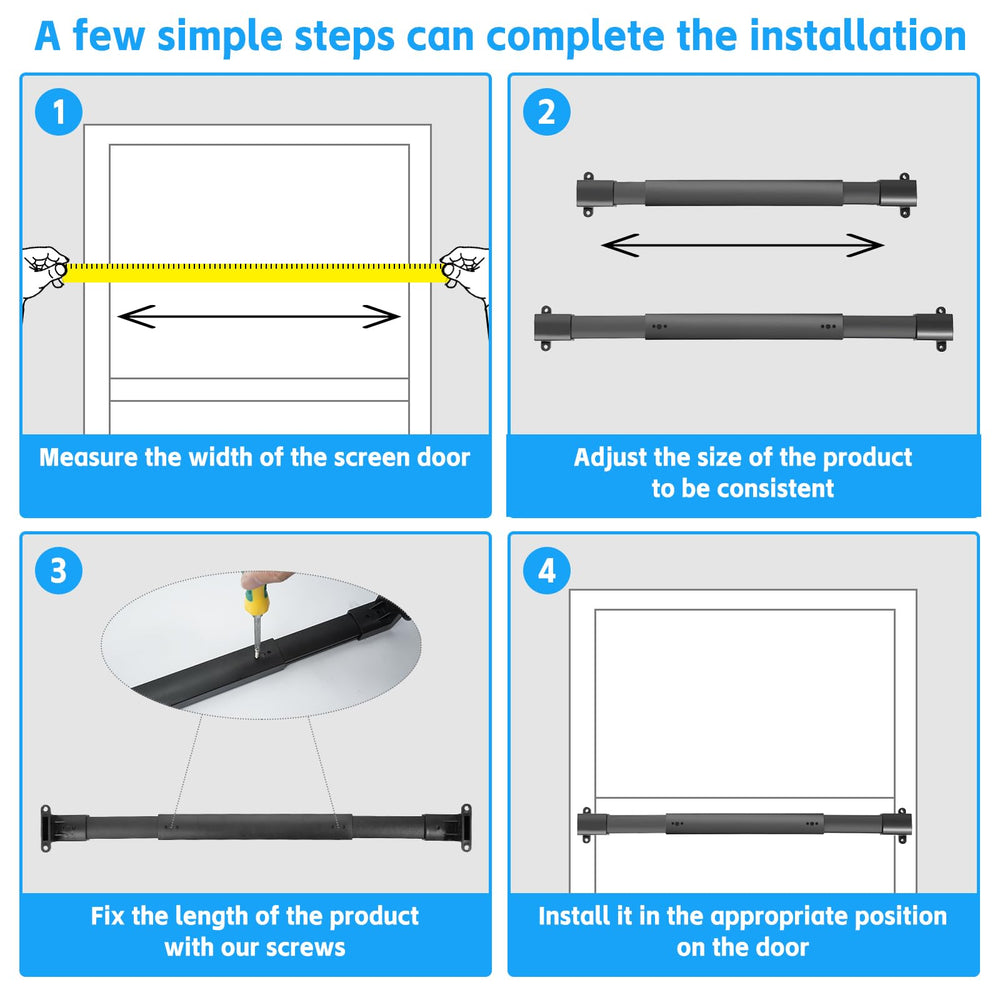 A few simple steps can complete the installation

1

Measure the width of the screen door

2

Adjust the size of the product to be consistent

3

Fix the length of the product with our screws

4

Install it in the appropriate position on the door