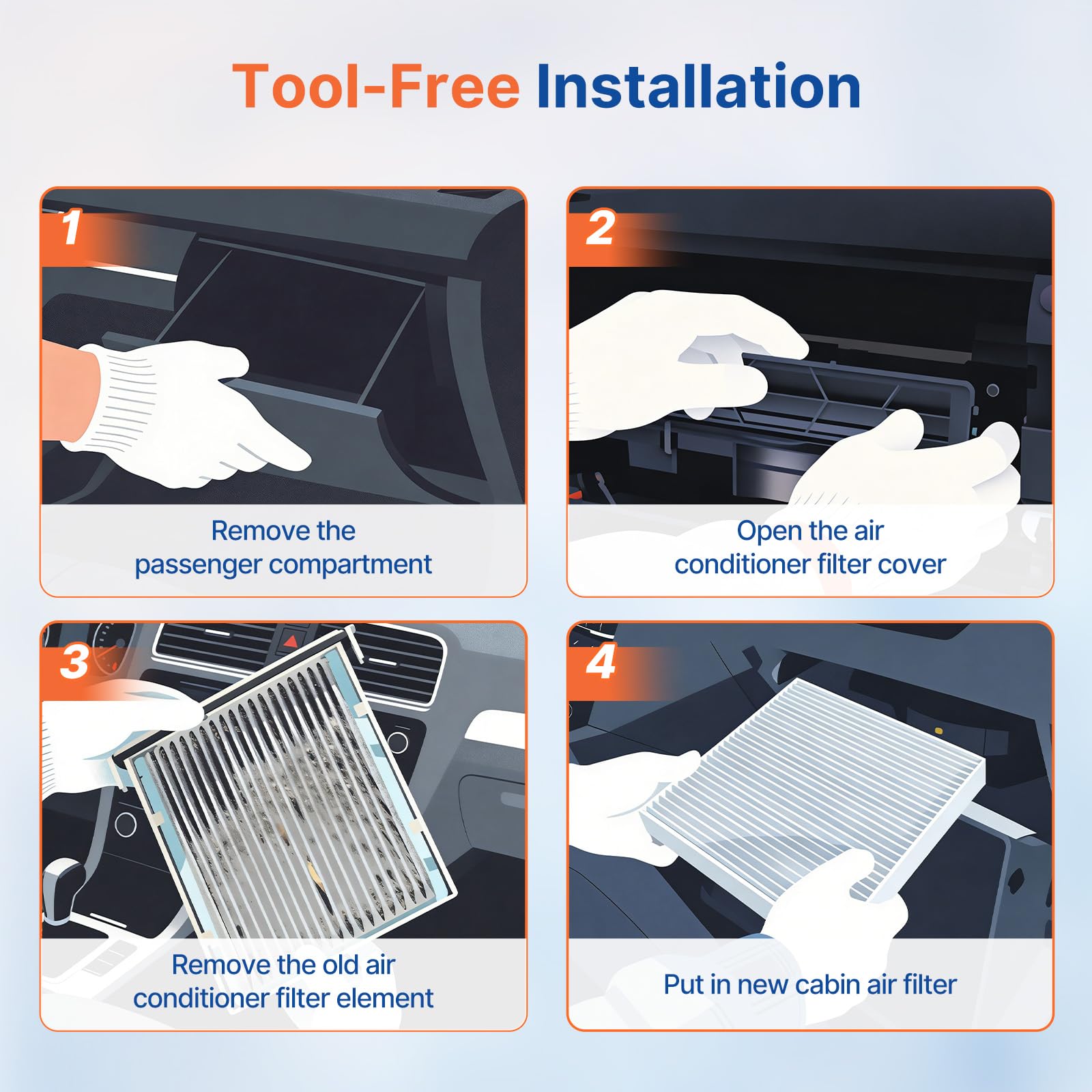 Tool-Free Installation

1

Remove the passenger compartment

2

Open the air conditioner filter cover

3

Remove the old air conditioner filter element

4

Put in new cabin air filter