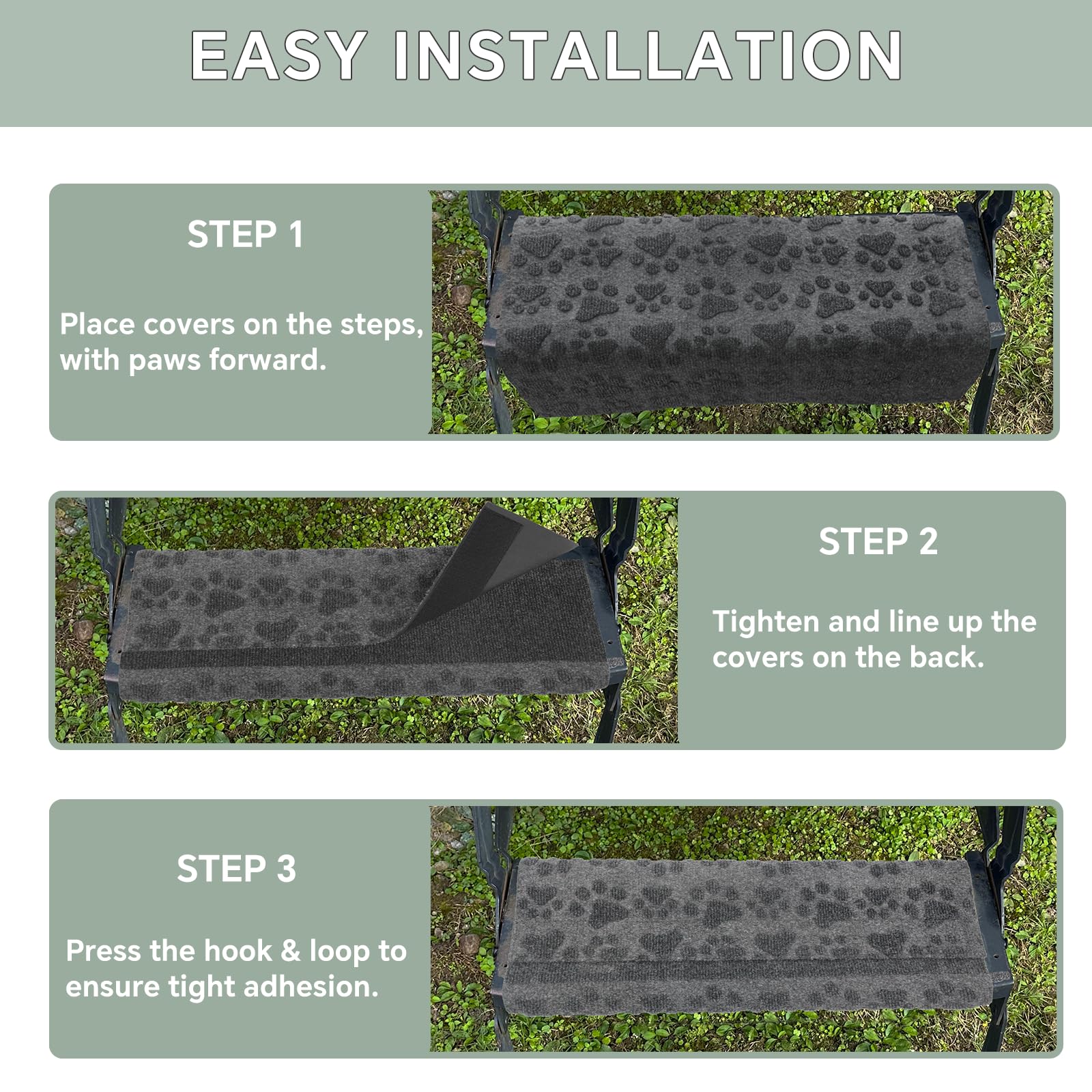 EASY INSTALLATION

STEP 1

Place covers on the steps, with paws forward.

STEP 2

Tighten and line up the covers on the back.

STEP 3

Press the hook & loop to ensure tight adhesion.