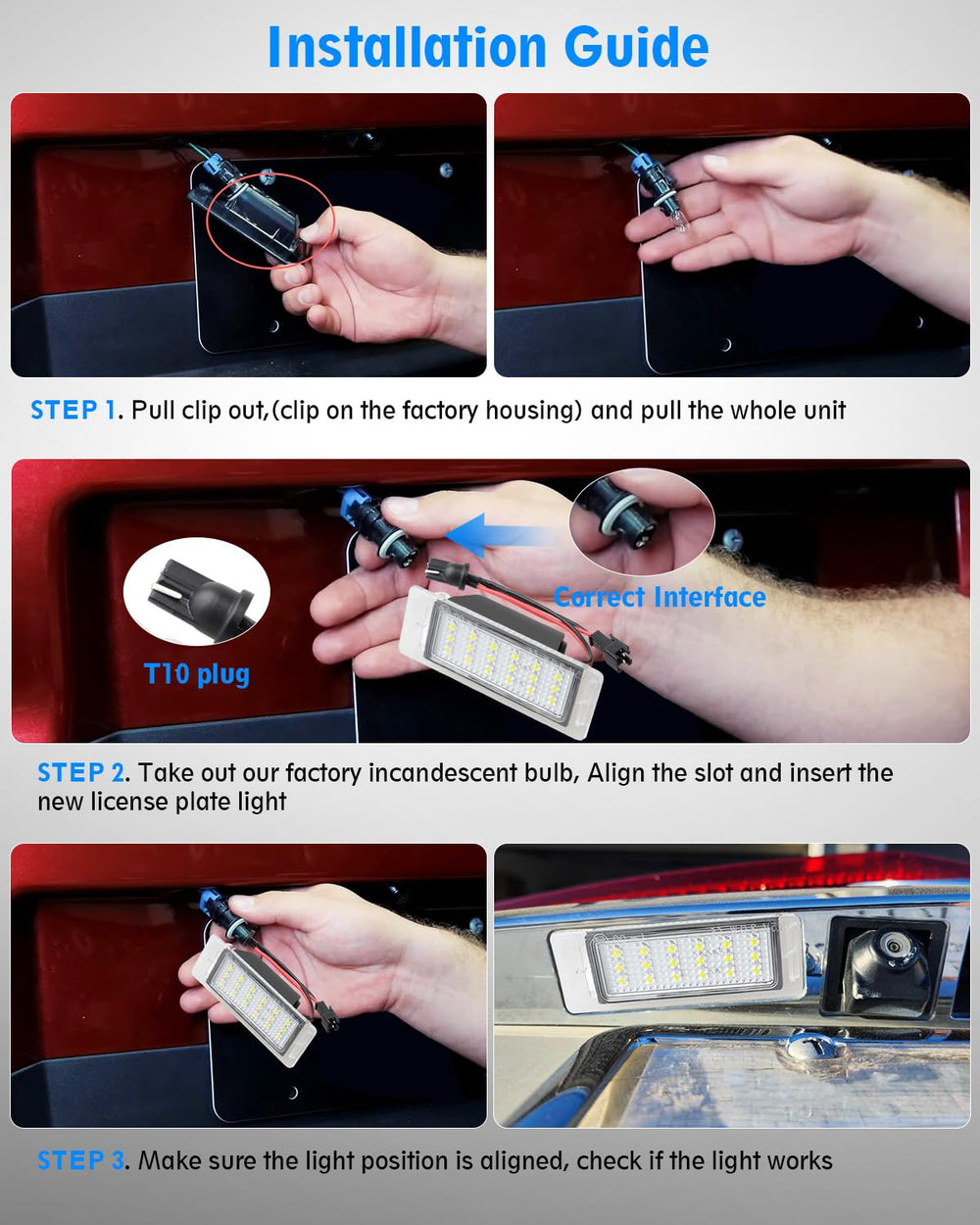 Installation Guide

STEP 1. Pull clip out,(clip on the factory housing) and pull the whole unit

T10 plug

Correct Interface

STEP 2. Take out our factory incandescent bulb, Align the slot and insert the new license plate light

STEP 3. Make sure the light position is aligned, check if the light works