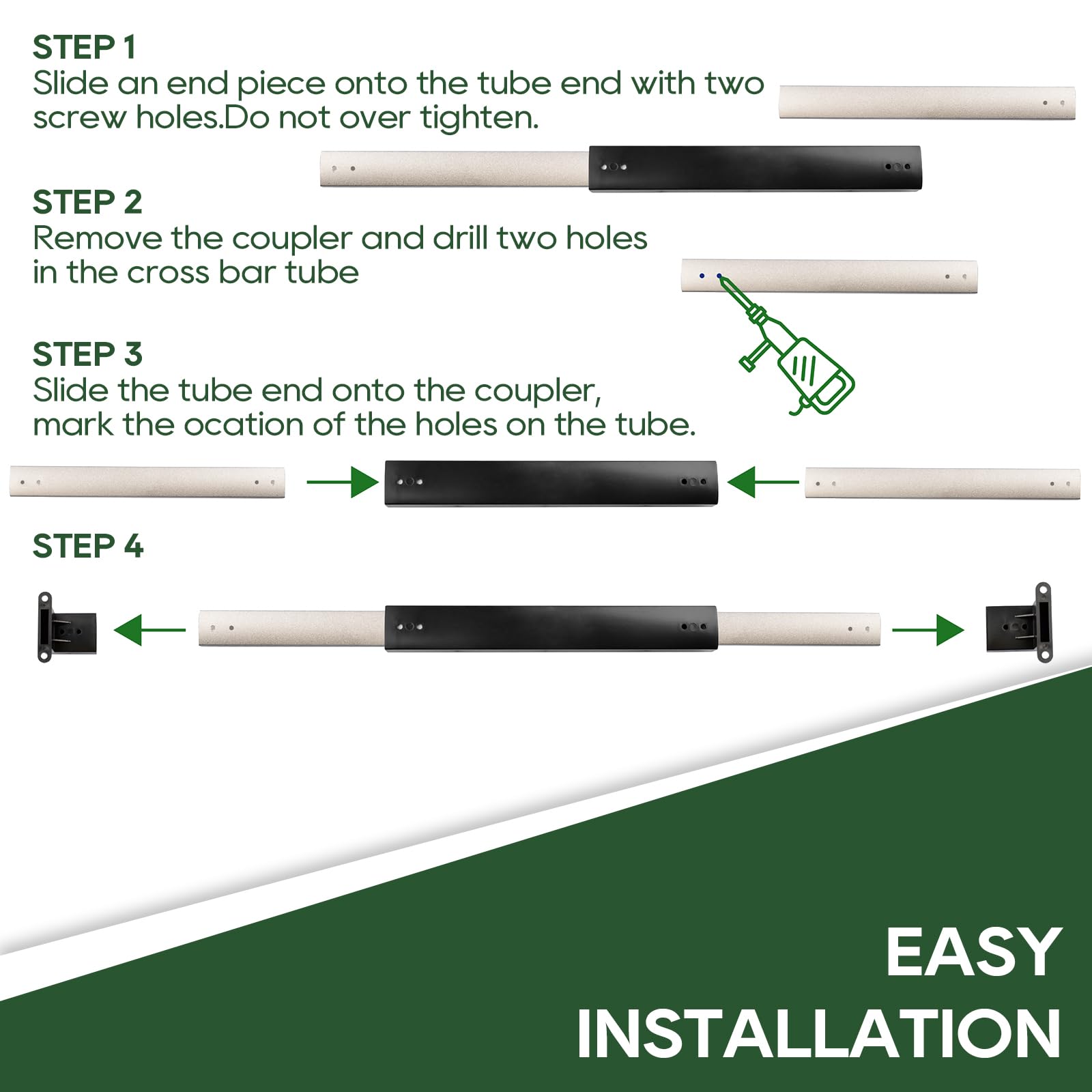 STEP 1
Slide an end piece onto the tube end with two screw holes.Do not over tighten.

STEP 2
Remove the coupler and drill two holes in the cross bar tube

STEP 3
Slide the tube end onto the coupler, mark the ocation of the holes on the tube.

STEP 4

EASY
INSTALLATION