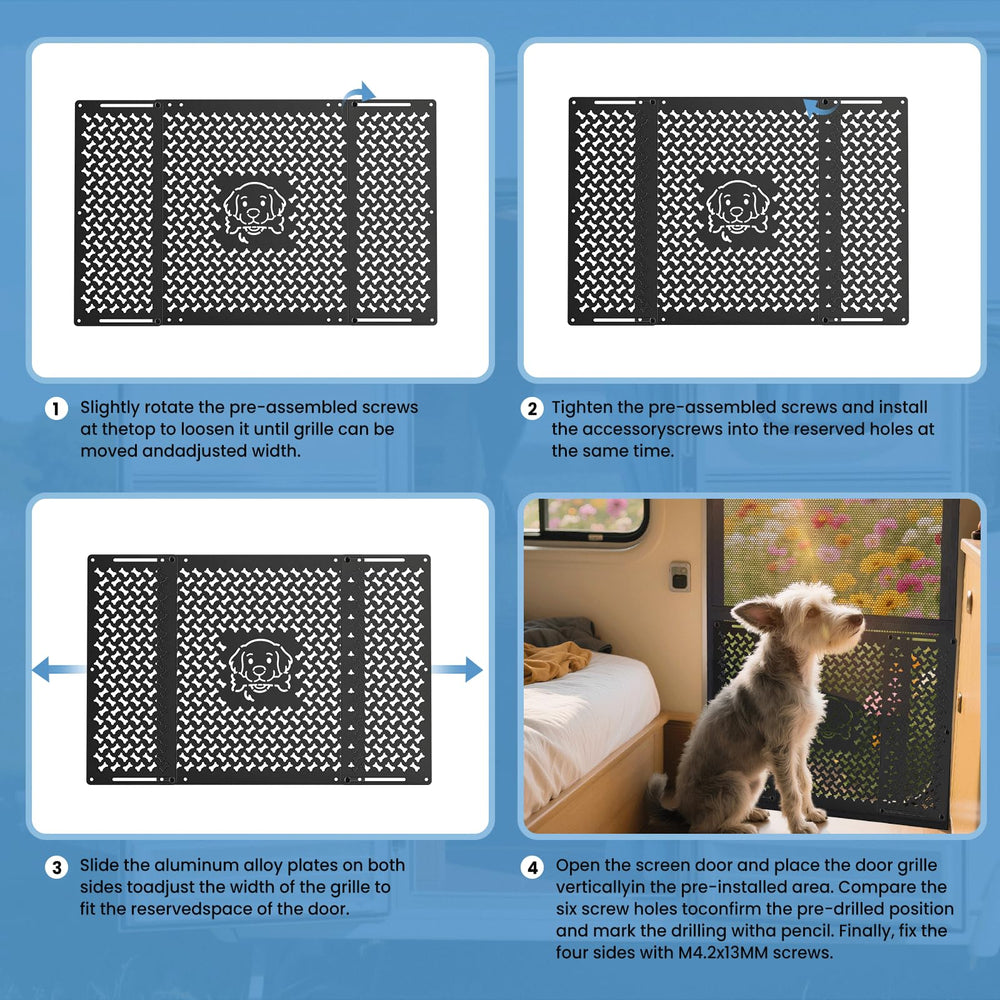 1 Slightly rotate the pre-assembled screws at thetop to loosen it until grille can be moved andadjusted width.

2 Tighten the pre-assembled screws and install the accessoryscrews into the reserved holes at the same time.

3 Slide the aluminum alloy plates on both sides toadjust the width of the grille to fit the reservedspace of the door.

4 Open the screen door and place the door grille verticallyin the pre-installed area. Compare the six screw holes toconfirm the pre-drilled position and mark the drilling witha pencil. Finally, fix the four sides with M4.2x13MM screws.