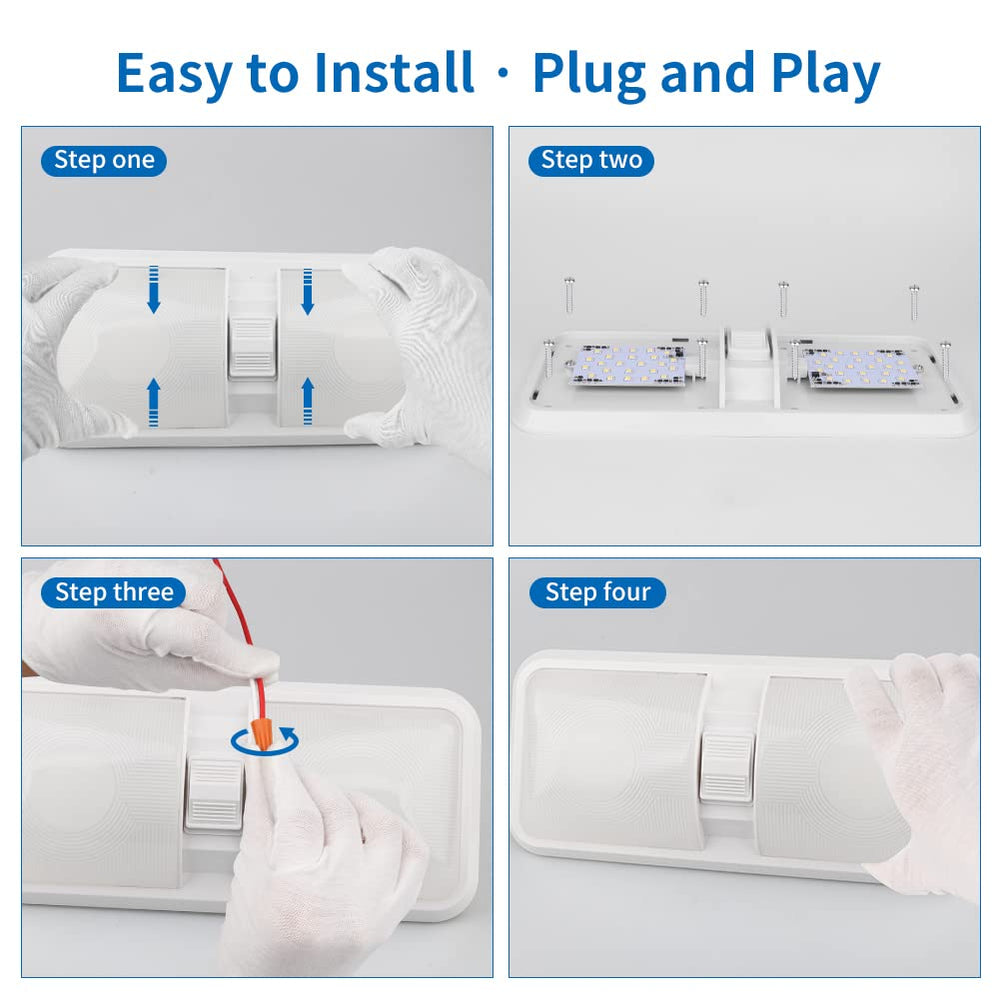 Easy to Install · Plug and Play

Step one

Step two

Step three

Step four