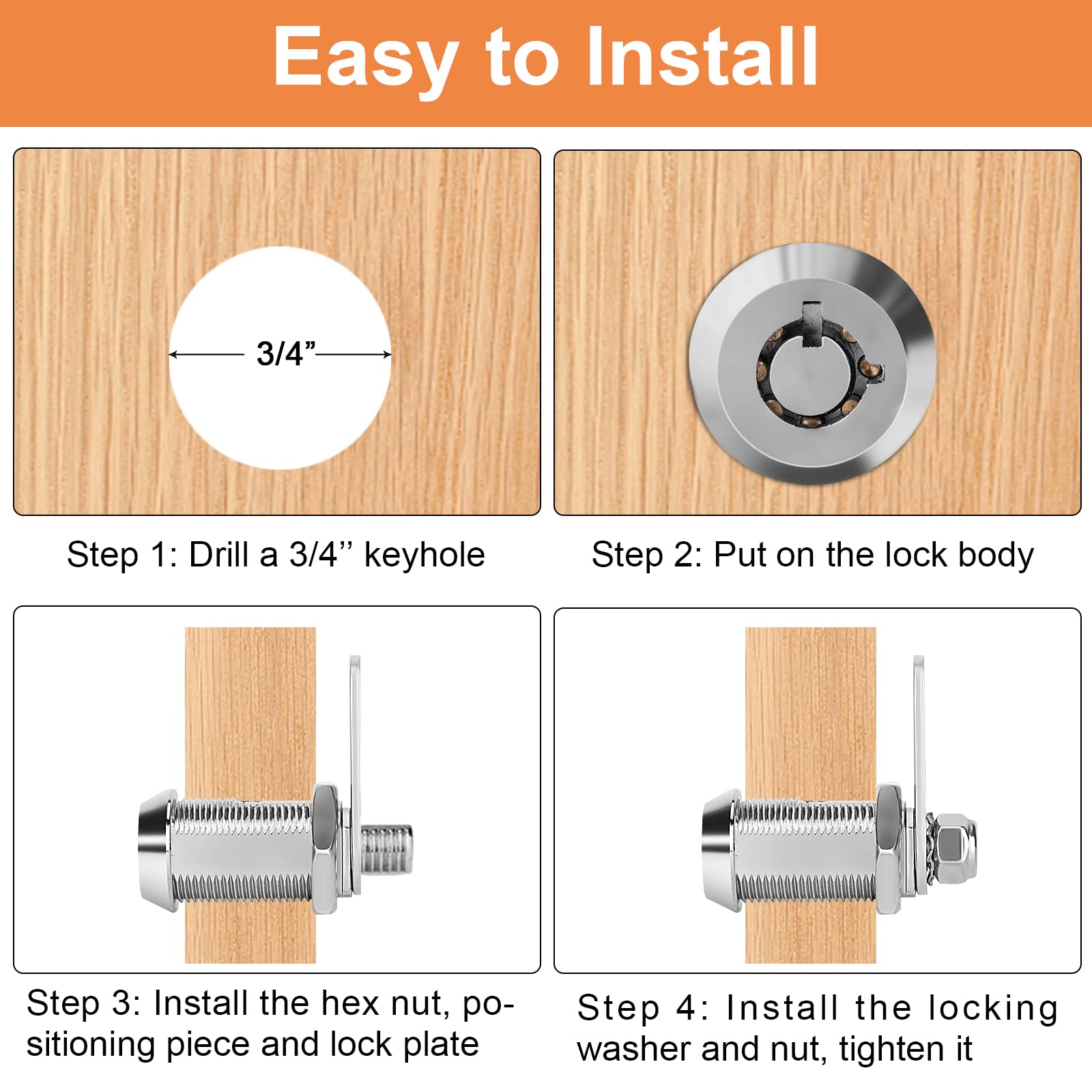 Easy to Install

3/4”

Step 1: Drill a 3/4’’ keyhole

Step 2: Put on the lock body

Step 3: Install the hex nut, positioning piece and lock plate

Step 4: Install the locking washer and nut, tighten it