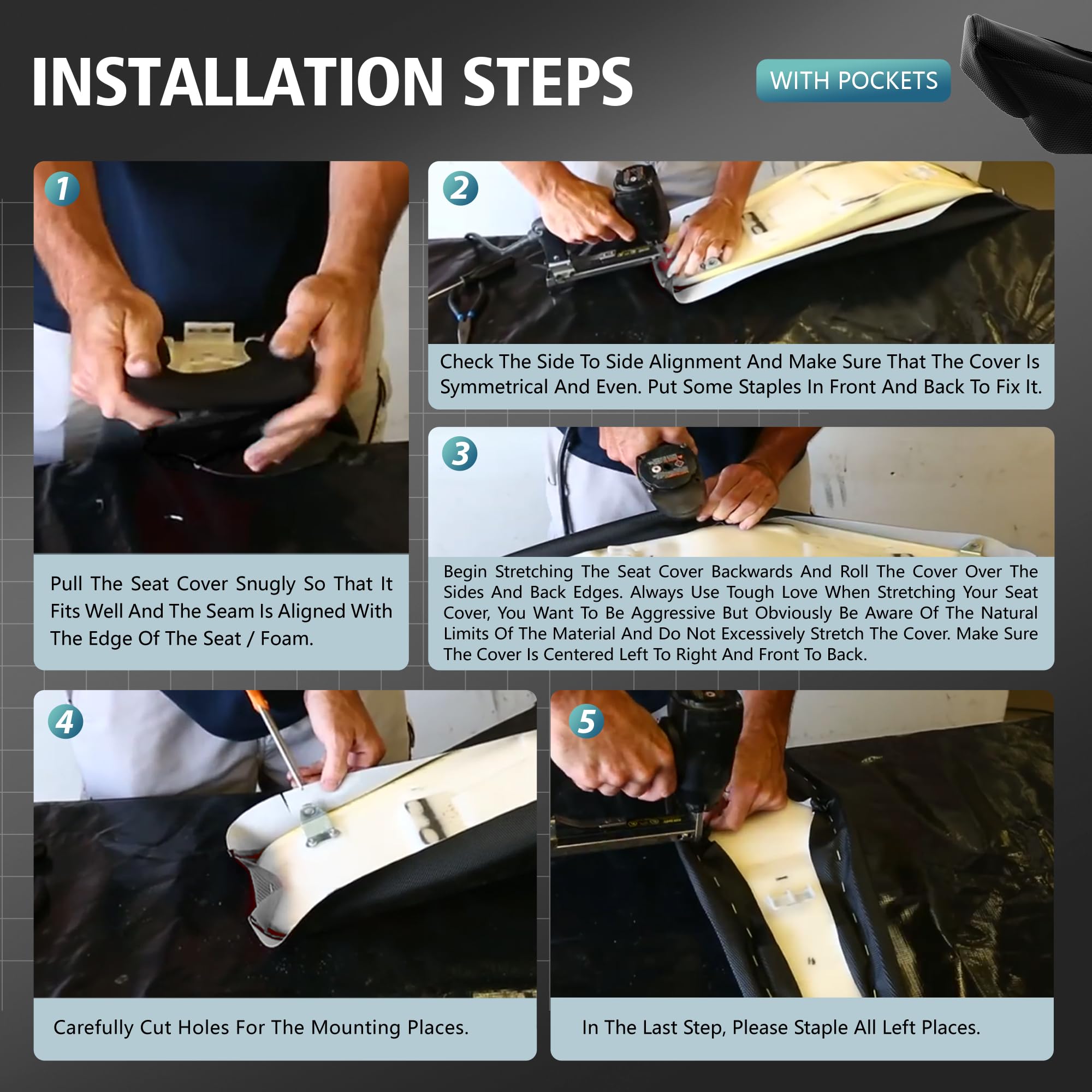 INSTALLATION STEPS

WITH POCKETS

1

Pull The Seat Cover Snugly So That It Fits Well And The Seam Is Aligned With The Edge Of The Seat / Foam.

2

Check The Side To Side Alignment And Make Sure That The Cover Is Symmetrical And Even. Put Some Staples In Front And Back To Fix It.

3

Begin Stretching The Seat Cover Backwards And Roll The Cover Over The Sides And Back Edges. Always Use Tough Love When Stretching Your Seat Cover, You Want To Be Aggressive But Obviously Be Aware Of The Natural Limits Of The Material And Do Not Excessively Stretch The Cover. Make Sure The Cover Is Centered Left To Right And Front To Back.

4

Carefully Cut Holes For The Mounting Places.

5

In The Last Step, Please Staple All Left Places.