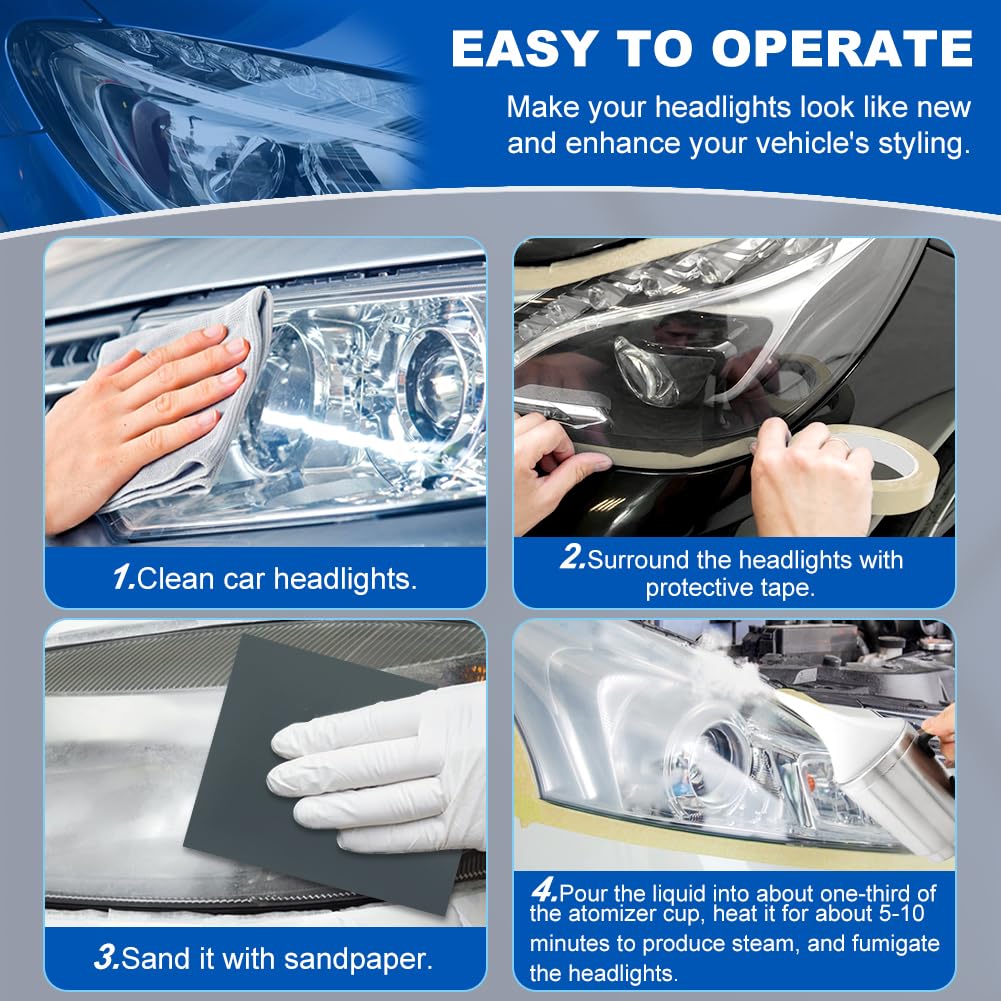 EASY TO OPERATE

Make your headlights look like new and enhance your vehicle's styling.

1.Clean car headlights.

2.Surround the headlights with protective tape.

3.Sand it with sandpaper.

4.Pour the liquid into about one-third of the atomizer cup, heat it for about 5-10 minutes to produce steam, and fumigate the headlights.