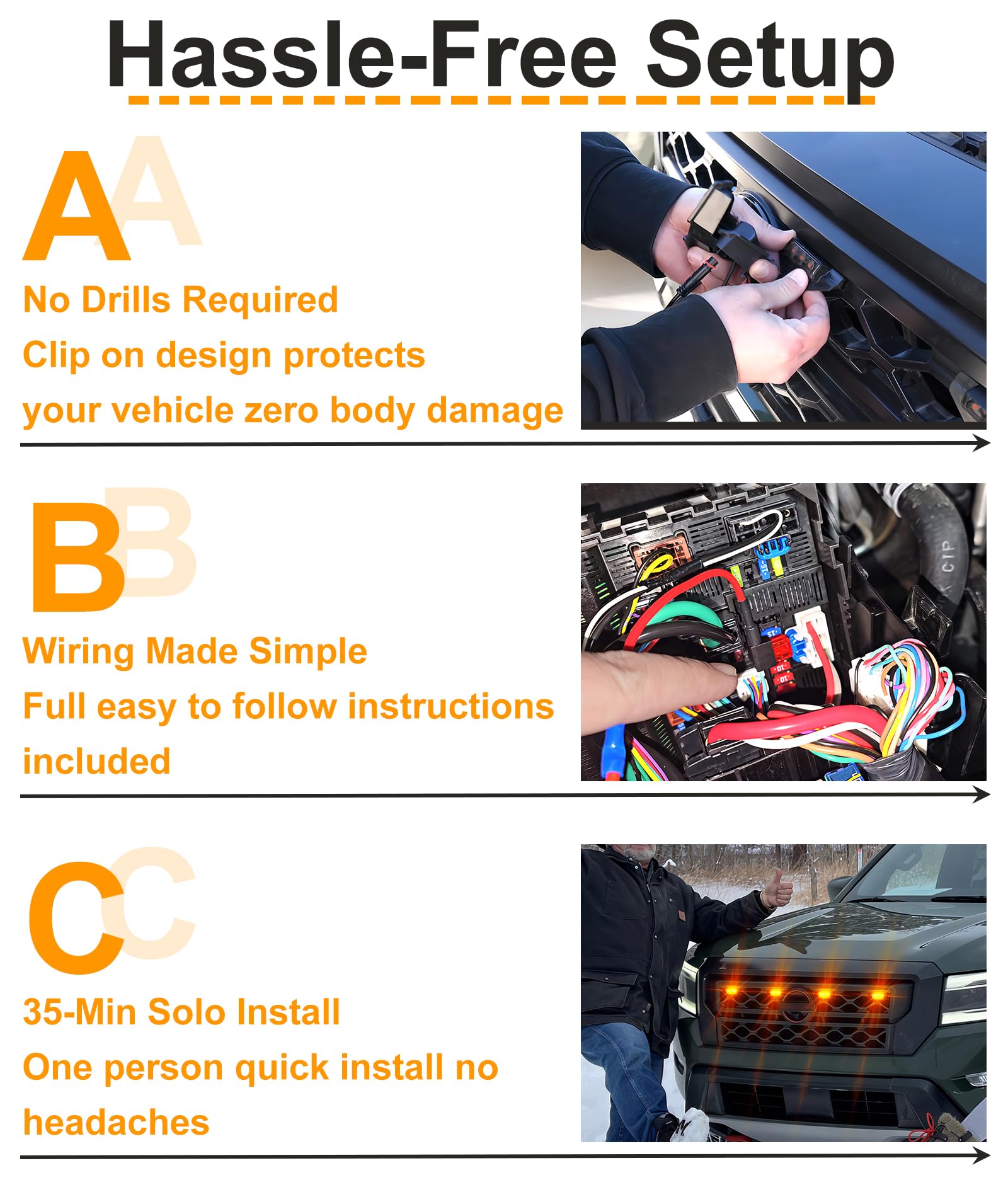 Hassle-Free Setup

A

No Drills Required
Clip on design protects your vehicle zero body damage

B

Wiring Made Simple
Full easy to follow instructions included

C

35-Min Solo Install
One person quick install no headaches